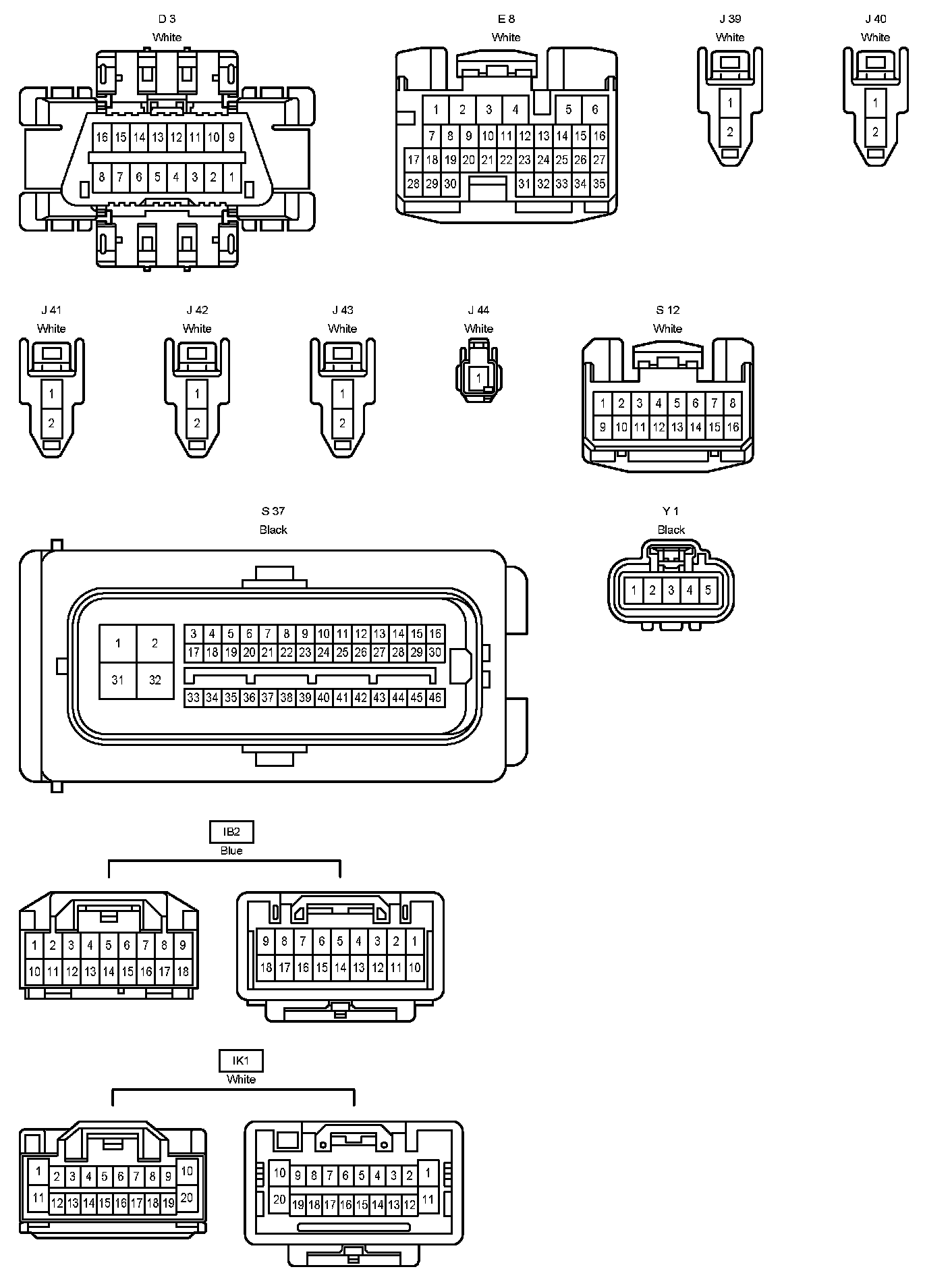 D 3
White

16 15 14 13 12 11 10 9
8 7 6 5 4 3 2 1

E 8
White

1 2 3 4 5 6
7 8 9 10 11 12 13 14 15 16
17 18 19 20 21 22 23 24 25 26 27
28 29 30 31 32 33 34 35

J 39
White

1
2

J 40
White

1
2

J 41
White

1
2

J 42
White

1
2

J 43
White

1
2

J 44
White

1

S 12
White

1 2 3 4 5 6 7 8
9 10 11 12 13 14 15 16

S 37
Black

1 2
31 32
3 4 5 6 7 8 9 10 11 12 13 14 15 16
17 18 19 20 21 22 23 24 25 26 27 28 29 30
33 34 35 36 37 38 39 40 41 42 43 44 45 46

Y 1
Black

1 2 3 4 5

IB2
Blue

1 2 3 4 5 6 7 8 9
10 11 12 13 14 15 16 17 18

9 8 7 6 5 4 3 2 1
18 17 16 15 14 13 12 11 10

IK1
White

1 2 3 4 5 6 7 8 9 10
11 12 13 14 15 16 17 18 19 20

10 9 8 7 6 5 4 3 2 1
20 19 18 17 16 15 14 13 12 11