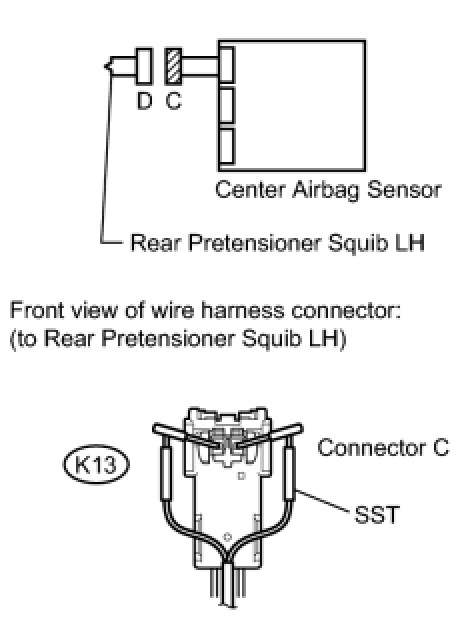 D C

Center Airbag Sensor

Rear Pretensioner Squib LH

Front view of wire harness connector:
(to Rear Pretensioner Squib LH)

K13

Connector C

SST