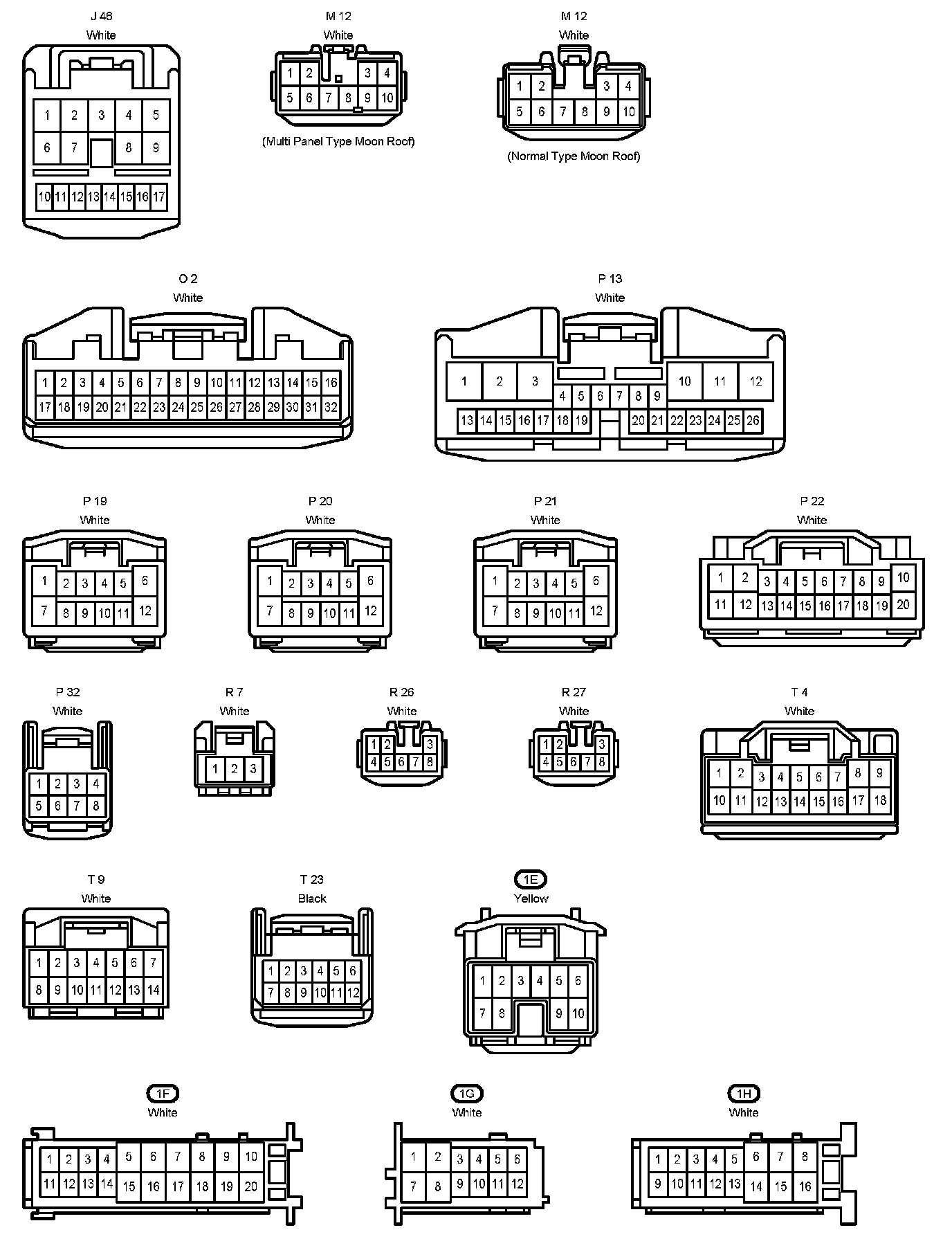 J 46
White

1 2 3 4 5
6 7 8 9
10 11 12 13 14 15 16 17

M 12
White

1 2 3 4
5 6 7 8 9 10

(Multi Panel Type Moon Roof)

M 12
White

1 2 3 4
5 6 7 8 9 10

(Normal Type Moon Roof)

O 2
White

1 2 3 4 5 6 7 8 9 10 11 12 13 14 15 16
17 18 19 20 21 22 23 24 25 26 27 28 29 30 31 32

P 13
White

1 2 3 10 11 12
4 5 6 7 8 9
13 14 15 16 17 18 19 20 21 22 23 24 25 26

P 19
White

1 2 3 4 5 6
7 8 9 10 11 12

P 20
White

1 2 3 4 5 6
7 8 9 10 11 12

P 21
White

1 2 3 4 5 6
7 8 9 10 11 12

P 22
White

1 2 3 4 5 6 7 8 9 10
11 12 13 14 15 16 17 18 19 20

P 32
White

1 2 3 4
5 6 7 8

R 7
White

1 2 3

R 26
White

1 2 3
4 5 6 7 8

R 27
White

1 2 3
4 5 6 7 8

T 4
White

1 2 3 4 5 6 7 8 9
10 11 12 13 14 15 16 17 18

T 9
White

1 2 3 4 5 6 7
8 9 10 11 12 13 14

T 23
Black

1 2 3 4 5 6
7 8 9 10 11 12

1E
Yellow

1 2 3 4 5 6
7 8 9 10

1F
White

1 2 3 4 5 6 7 8 9 10
11 12 13 14 15 16 17 18 19 20

1G
White

1 2 3 4 5 6
7 8 9 10 11 12

1H
White

1 2 3 4 5 6 7 8
9 10 11 12 13 14 15 16