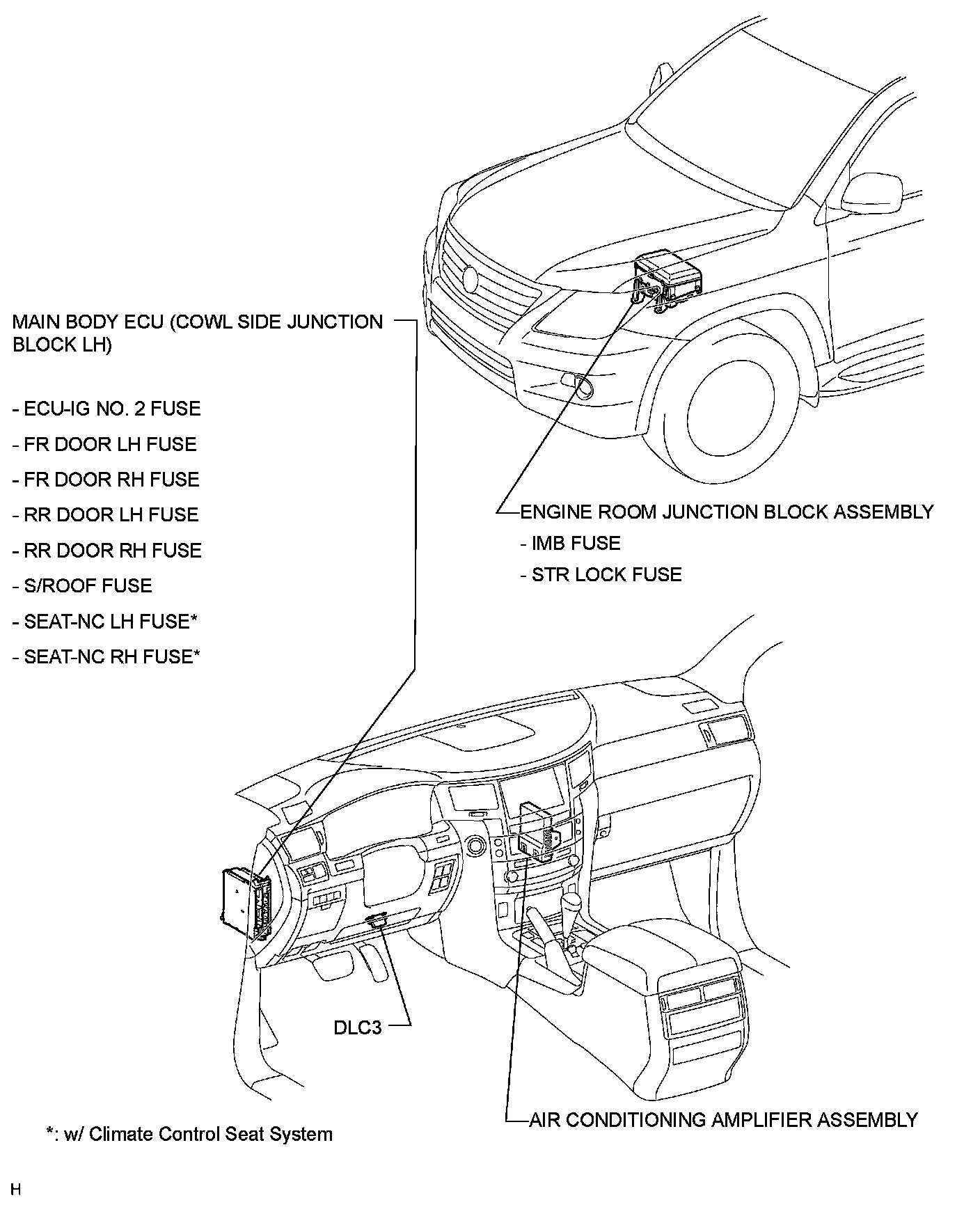 MAIN BODY ECU (COWL SIDE JUNCTION BLOCK LH)

- ECU-IG NO. 2 FUSE
- FR DOOR LH FUSE
- FR DOOR RH FUSE
- RR DOOR LH FUSE
- RR DOOR RH FUSE
- S/ROOF FUSE
- SEAT-NC LH FUSE*
- SEAT-NC RH FUSE*

ENGINE ROOM JUNCTION BLOCK ASSEMBLY
- IMB FUSE
- STR LOCK FUSE

DLC3

AIR CONDITIONING AMPLIFIER ASSEMBLY

*: w/ Climate Control Seat System

H