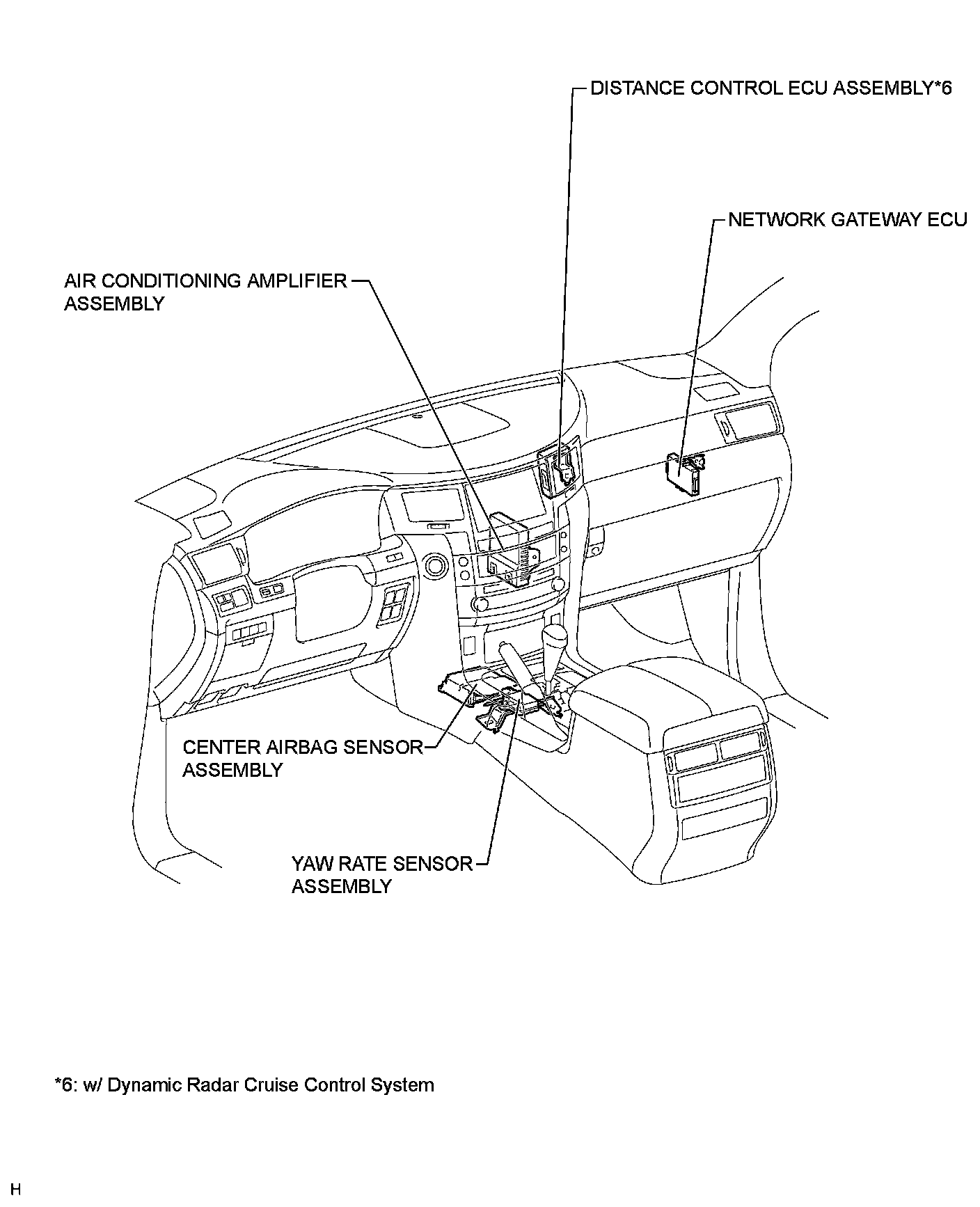 DISTANCE CONTROL ECU ASSEMBLY*6

NETWORK GATEWAY ECU

AIR CONDITIONING AMPLIFIER ASSEMBLY

CENTER AIRBAG SENSOR ASSEMBLY

YAW RATE SENSOR ASSEMBLY

*6: w/ Dynamic Radar Cruise Control System

H