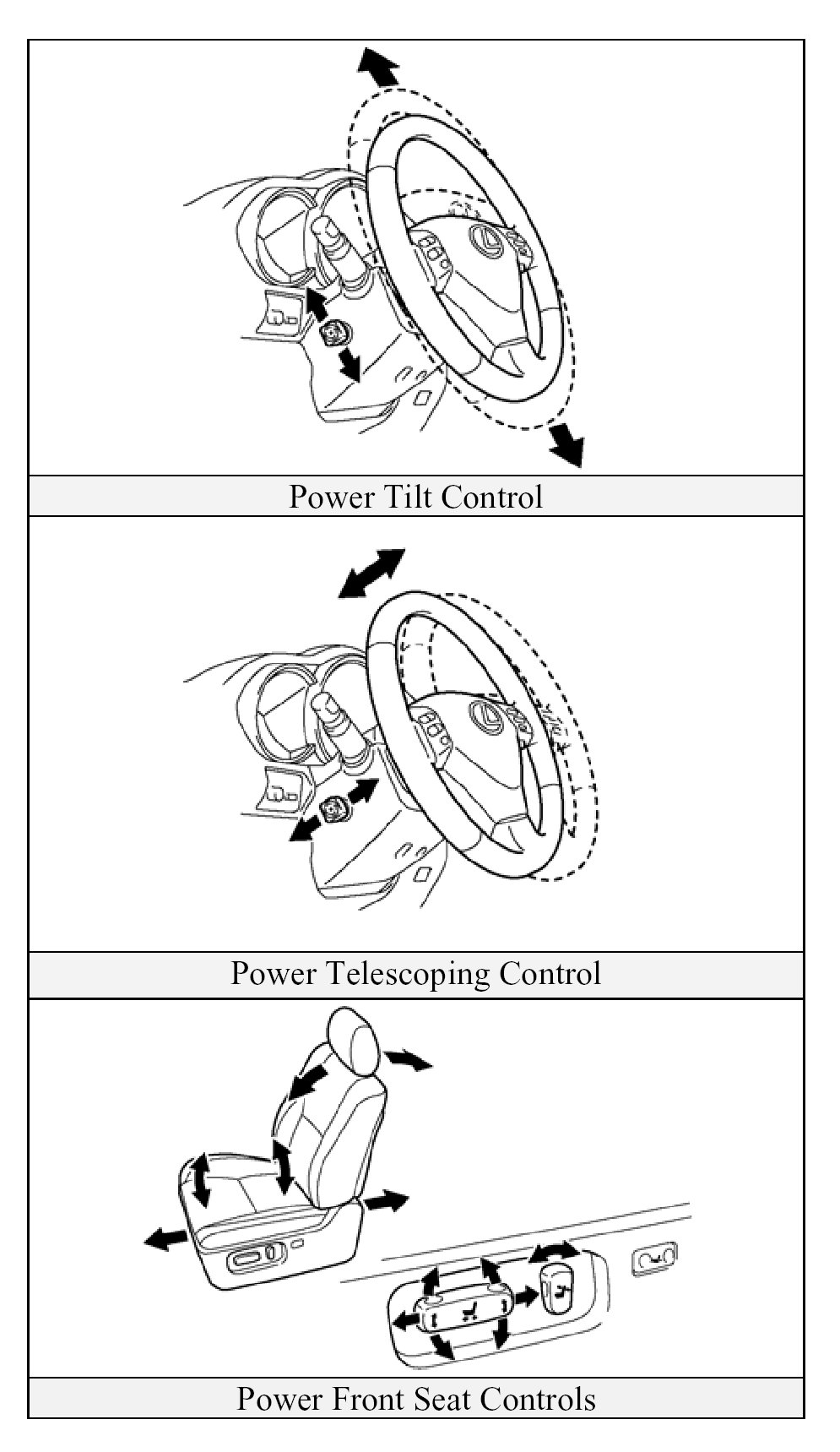 Power Tilt Control

Power Telescoping Control

Power Front Seat Controls