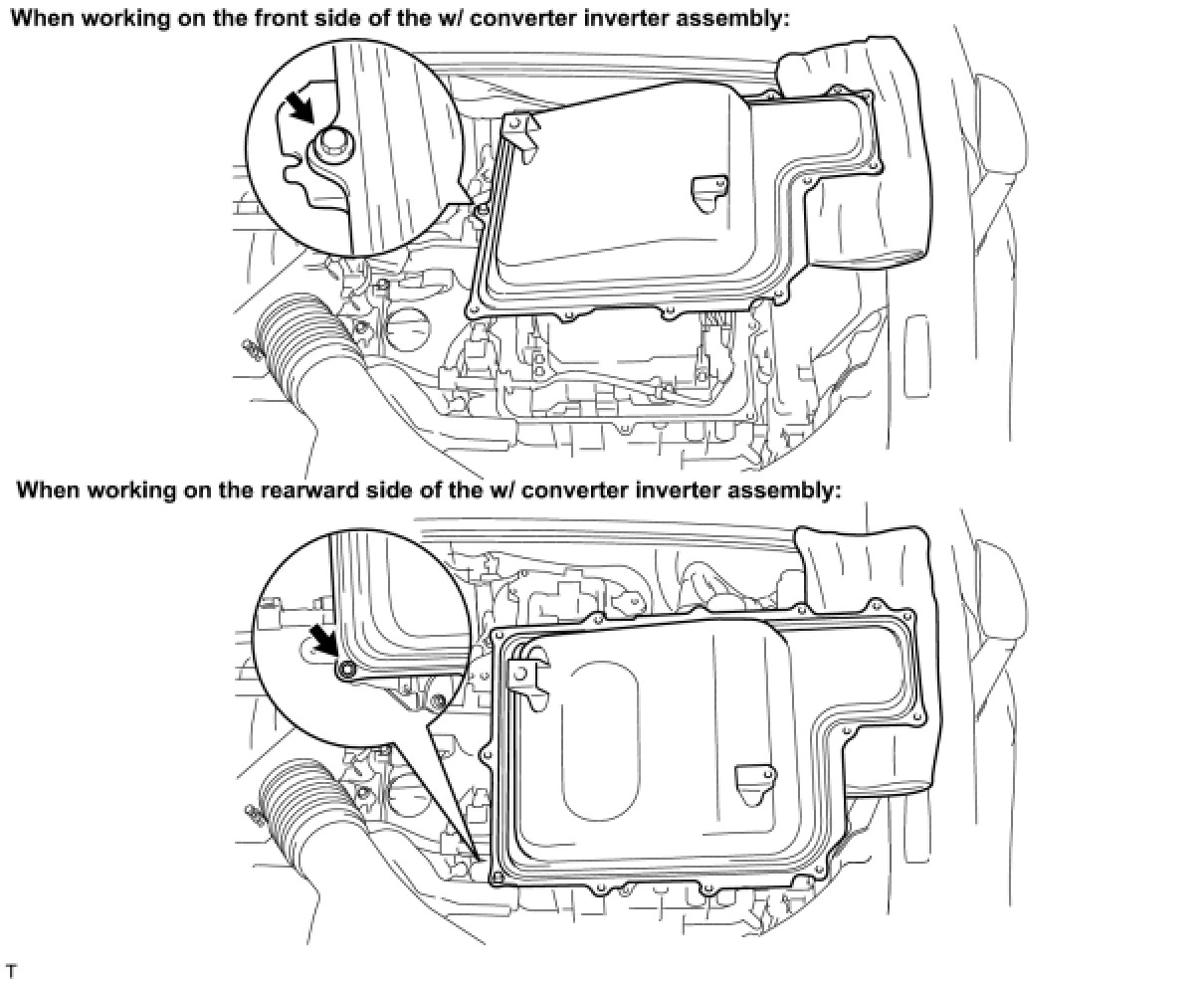 When working on the front side of the w/ converter inverter assembly:

When working on the rearward side of the w/ converter inverter assembly:

T