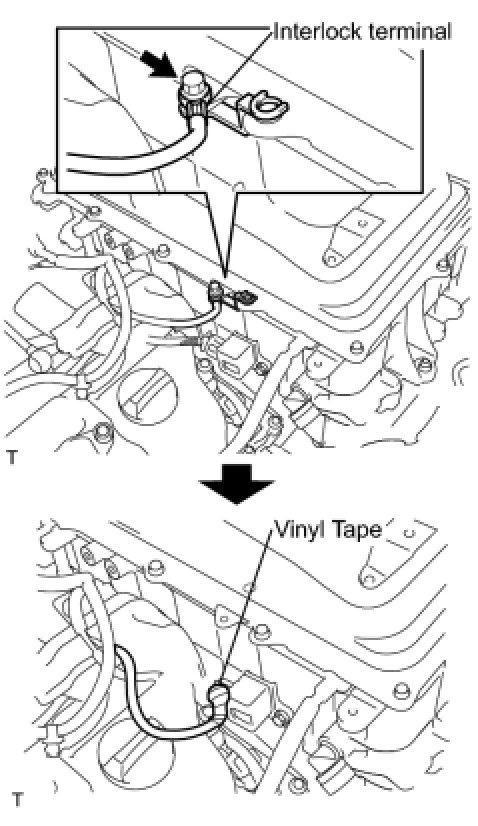 Interlock terminal

T

Vinyl Tape

T