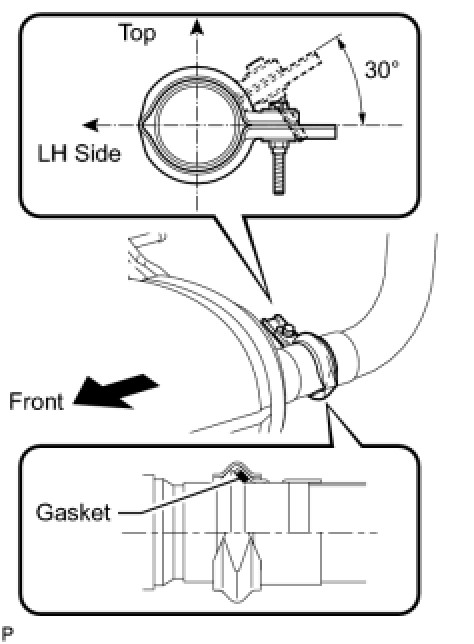 Top
30°
LH Side
Front
Gasket
P