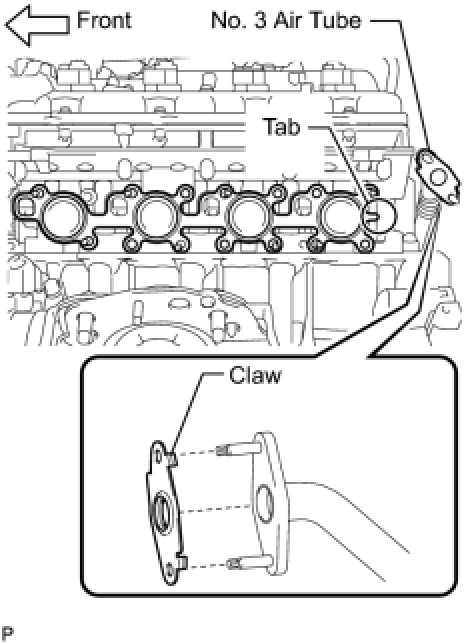 Front
No. 3 Air Tube
Tab
Claw
P