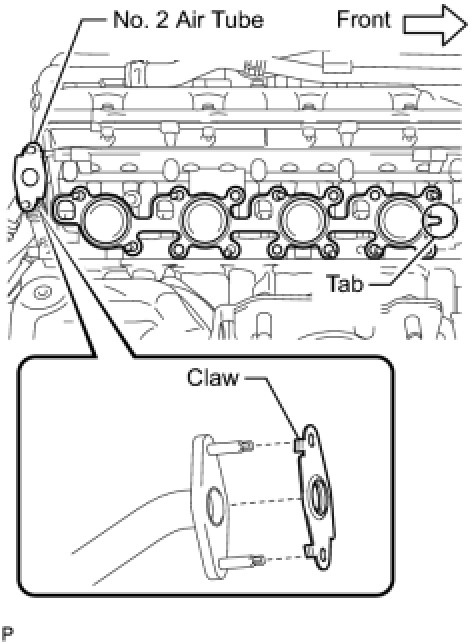 No. 2 Air Tube

Front

Tab

Claw

P