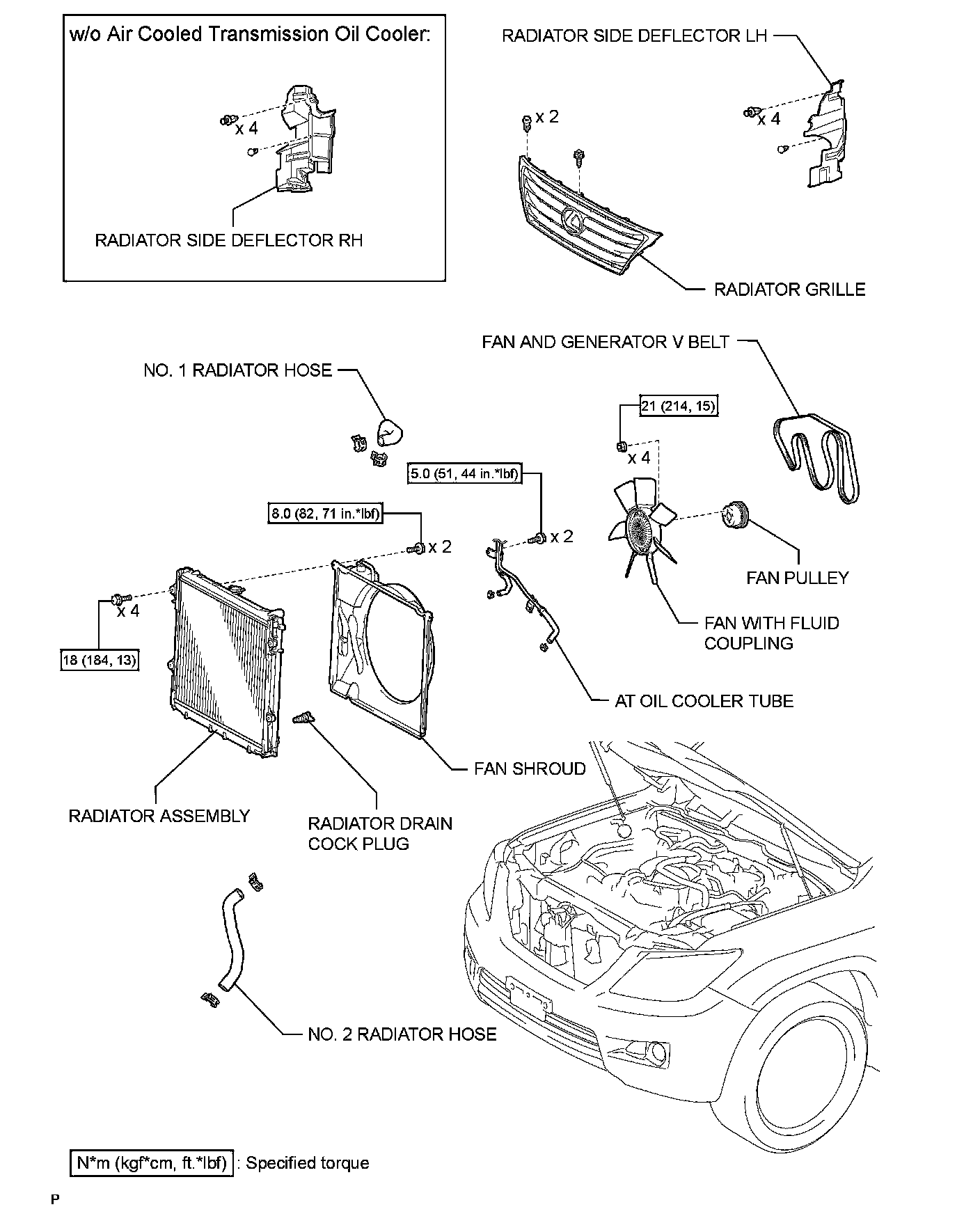 w/o Air Cooled Transmission Oil Cooler:

x 4

RADIATOR SIDE DEFLECTOR RH

RADIATOR SIDE DEFLECTOR LH

x 2

x 4

RADIATOR GRILLE

FAN AND GENERATOR V BELT

NO. 1 RADIATOR HOSE

21 (214, 15)

x 4

5.0 (51, 44 in.*lbf)

8.0 (82, 71 in.*lbf)

x 2

x 2

FAN PULLEY

x 4

18 (184, 13)

FAN WITH FLUID COUPLING

AT OIL COOLER TUBE

FAN SHROUD

RADIATOR ASSEMBLY

RADIATOR DRAIN COCK PLUG

NO. 2 RADIATOR HOSE

N*m (kgf*cm, ft.*lbf) : Specified torque

P