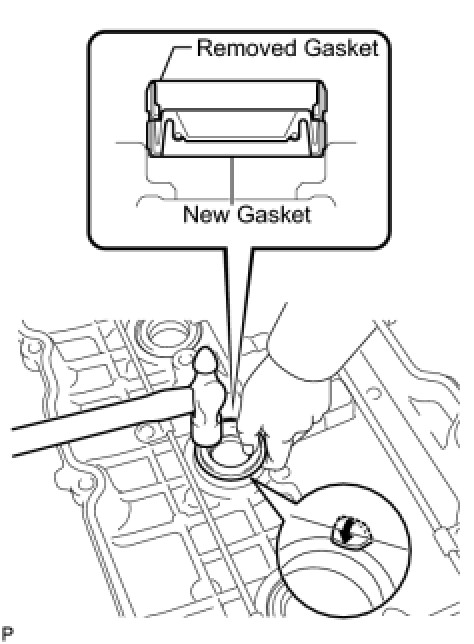 Removed Gasket

New Gasket

P