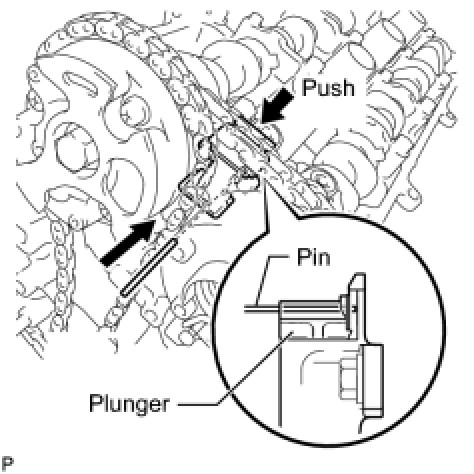 Push

Pin

Plunger

P