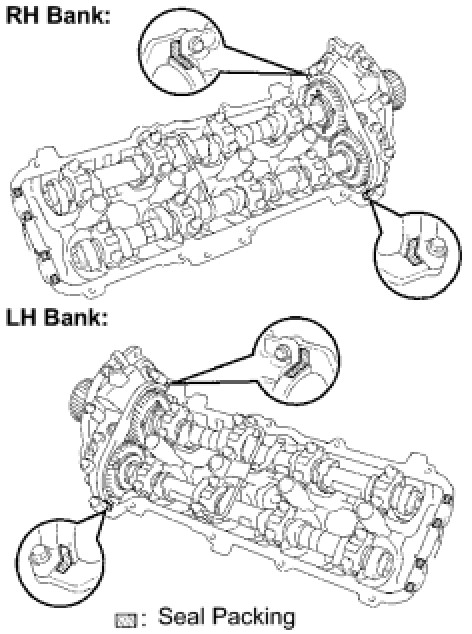 RH Bank:

LH Bank:

: Seal Packing