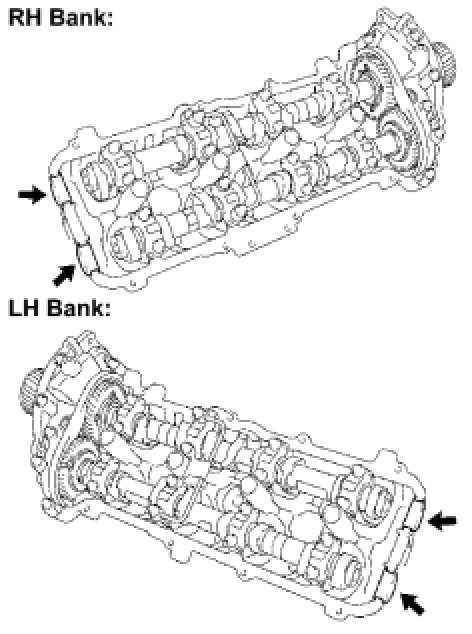 RH Bank:

LH Bank: