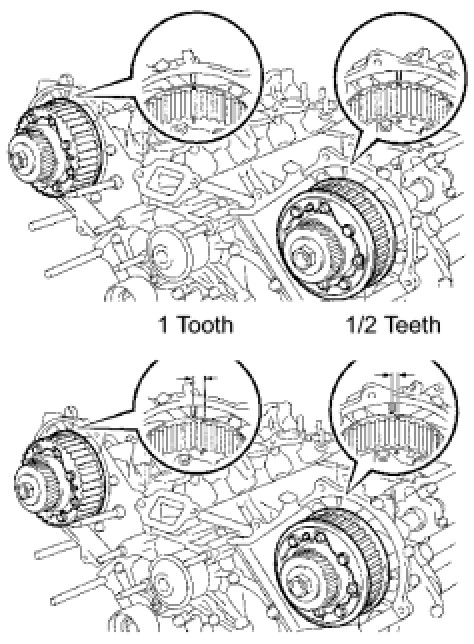 1 Tooth

1/2 Teeth