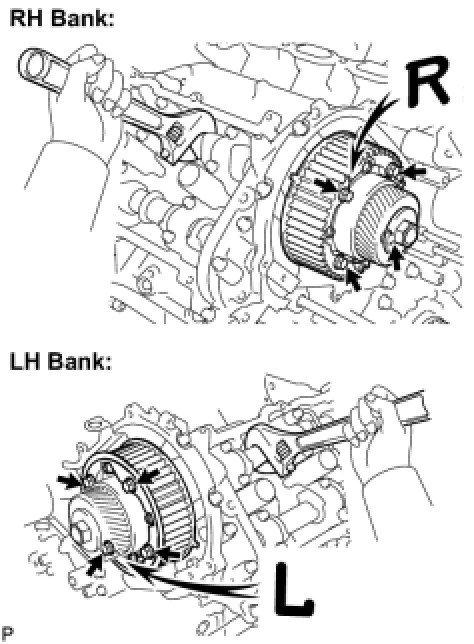 RH Bank:

R

LH Bank:

L

P