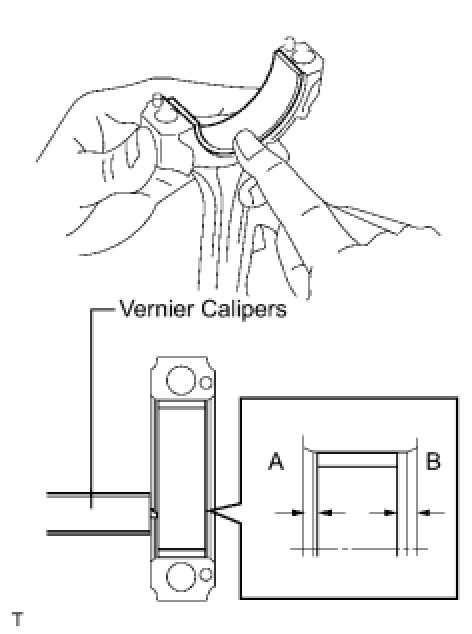 Vernier Calipers

A

B

T