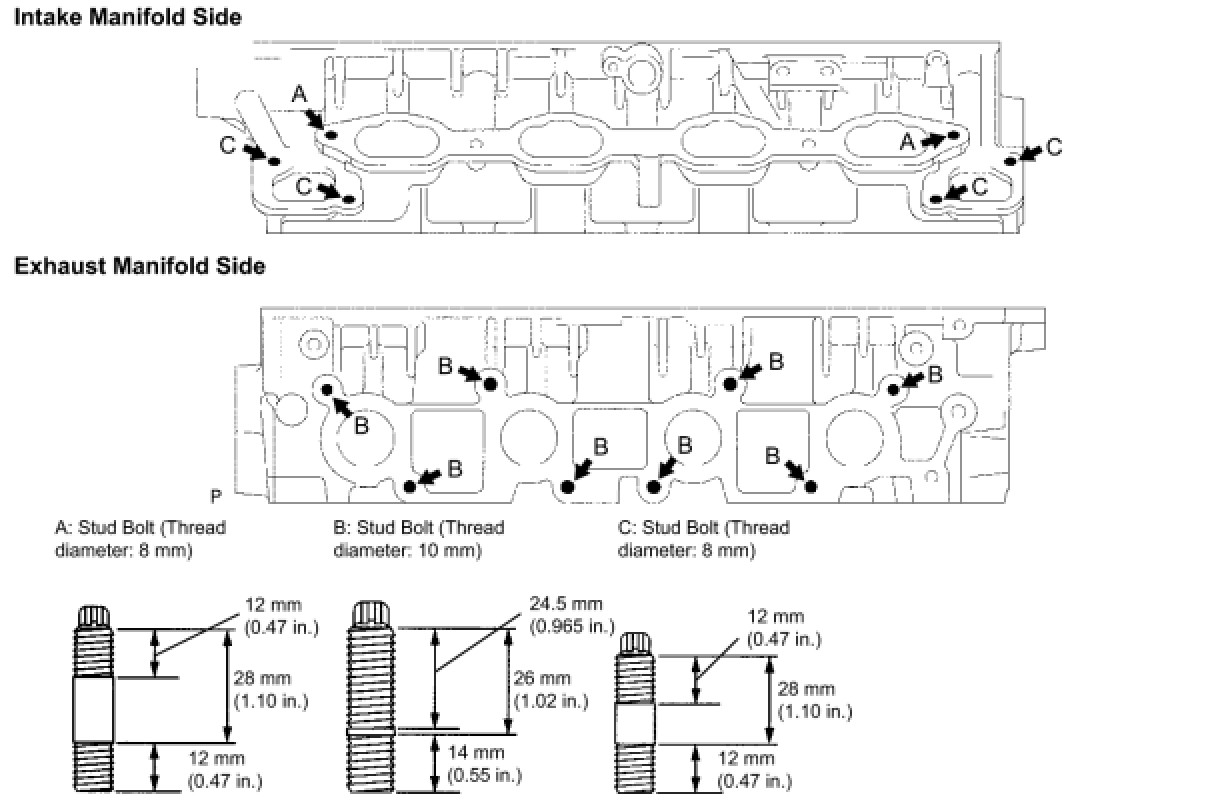 Intake Manifold Side

A
C
C
A
C
C

Exhaust Manifold Side

B
B
B
B
B
B
B
B

P

A: Stud Bolt (Thread diameter: 8 mm)

B: Stud Bolt (Thread diameter: 10 mm)

C: Stud Bolt (Thread diameter: 8 mm)

12 mm (0.47 in.)
28 mm (1.10 in.)
12 mm (0.47 in.)

24.5 mm (0.965 in.)
26 mm (1.02 in.)
14 mm (0.55 in.)

12 mm (0.47 in.)
28 mm (1.10 in.)
12 mm (0.47 in.)