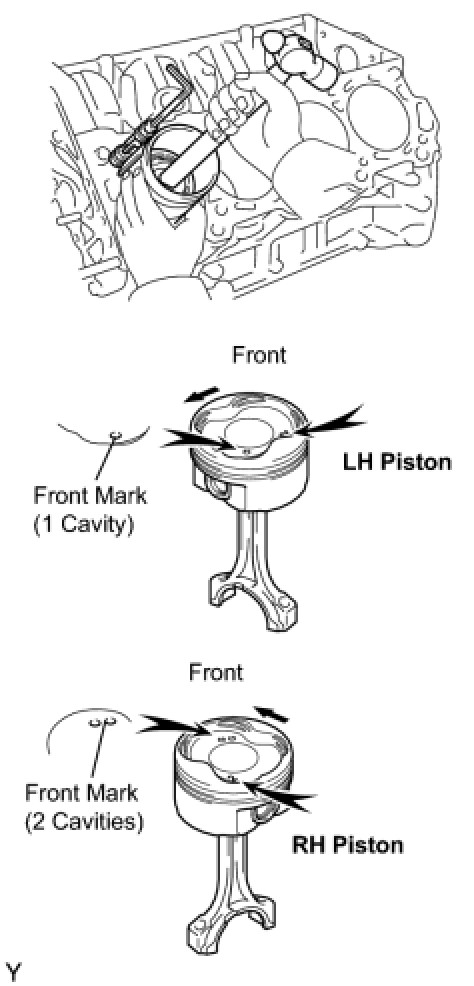 Front

Front Mark (1 Cavity)

LH Piston

Front

Front Mark (2 Cavities)

RH Piston

Y