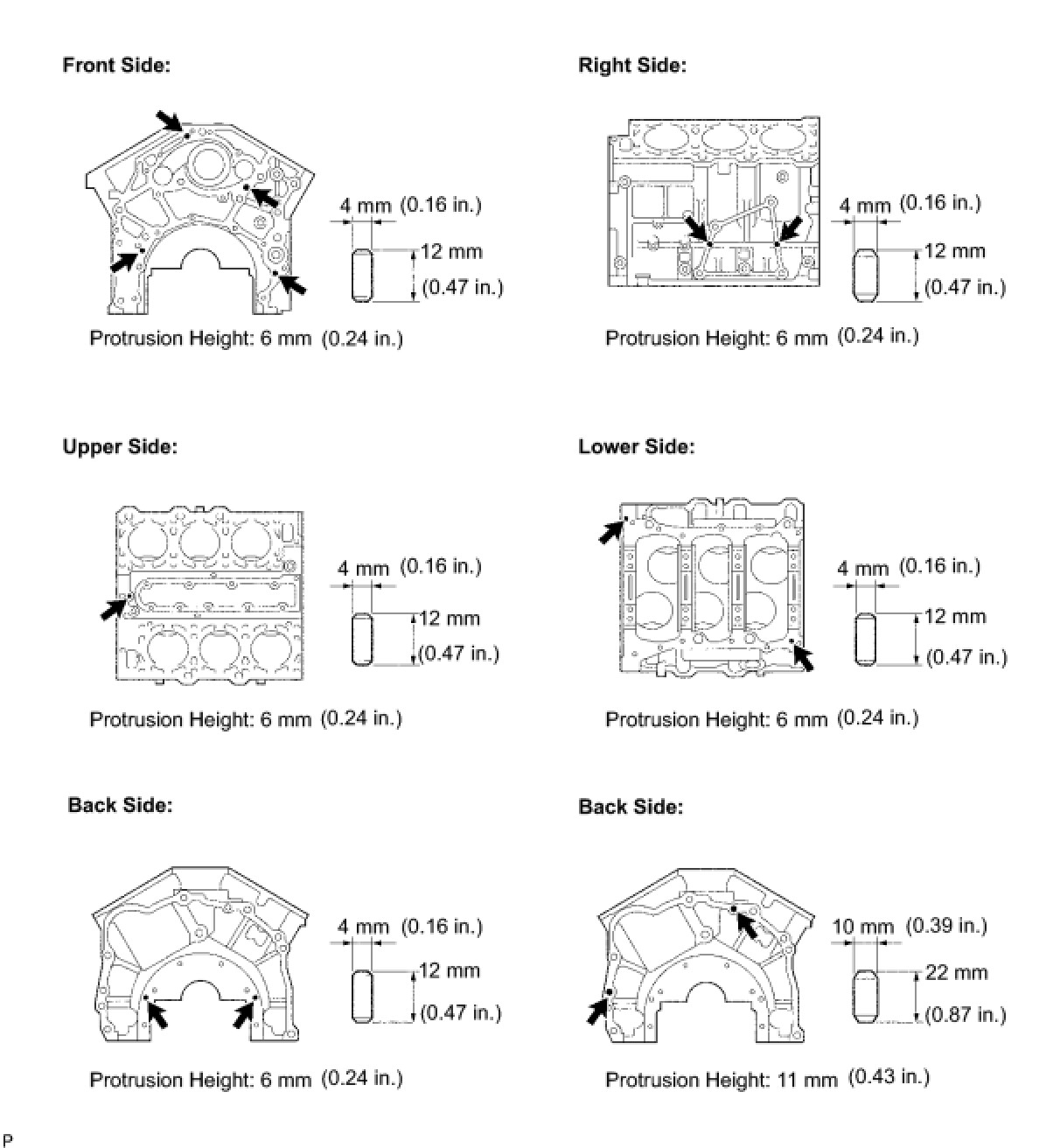 Front Side:

4 mm (0.16 in.)

12 mm (0.47 in.)

Protrusion Height: 6 mm (0.24 in.)

Right Side:

4 mm (0.16 in.)

12 mm (0.47 in.)

Protrusion Height: 6 mm (0.24 in.)

Upper Side:

4 mm (0.16 in.)

12 mm (0.47 in.)

Protrusion Height: 6 mm (0.24 in.)

Lower Side:

4 mm (0.16 in.)

12 mm (0.47 in.)

Protrusion Height: 6 mm (0.24 in.)

Back Side:

4 mm (0.16 in.)

12 mm (0.47 in.)

Protrusion Height: 6 mm (0.24 in.)

Back Side:

10 mm (0.39 in.)

22 mm (0.87 in.)

Protrusion Height: 11 mm (0.43 in.)

P