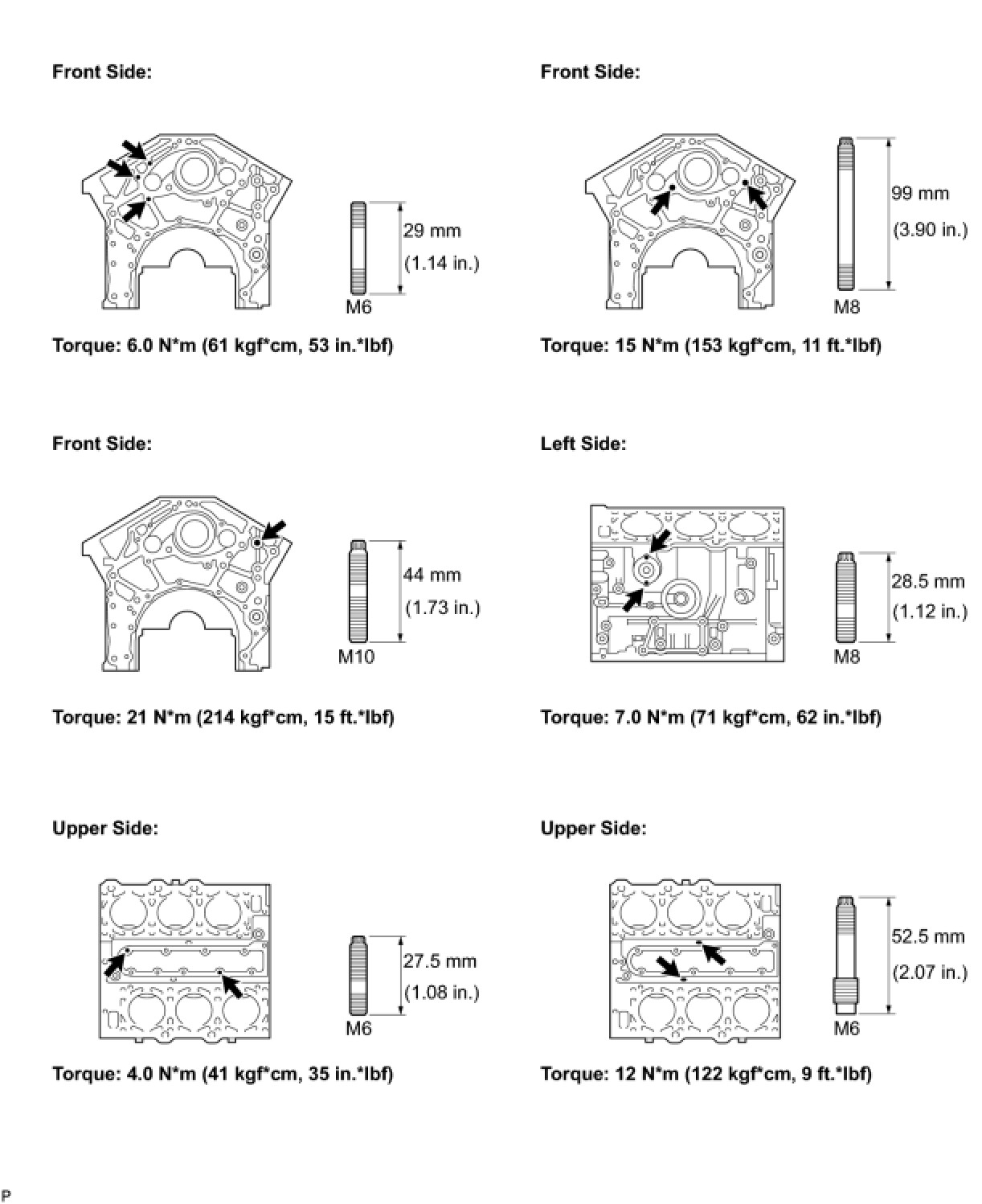 Front Side:

29 mm
(1.14 in.)
M6

Torque: 6.0 N*m (61 kgf*cm, 53 in.*lbf)

Front Side:

99 mm
(3.90 in.)
M8

Torque: 15 N*m (153 kgf*cm, 11 ft.*lbf)

Front Side:

44 mm
(1.73 in.)
M10

Torque: 21 N*m (214 kgf*cm, 15 ft.*lbf)

Left Side:

28.5 mm
(1.12 in.)
M8

Torque: 7.0 N*m (71 kgf*cm, 62 in.*lbf)

Upper Side:

27.5 mm
(1.08 in.)
M6

Torque: 4.0 N*m (41 kgf*cm, 35 in.*lbf)

Upper Side:

52.5 mm
(2.07 in.)
M6

Torque: 12 N*m (122 kgf*cm, 9 ft.*lbf)

P