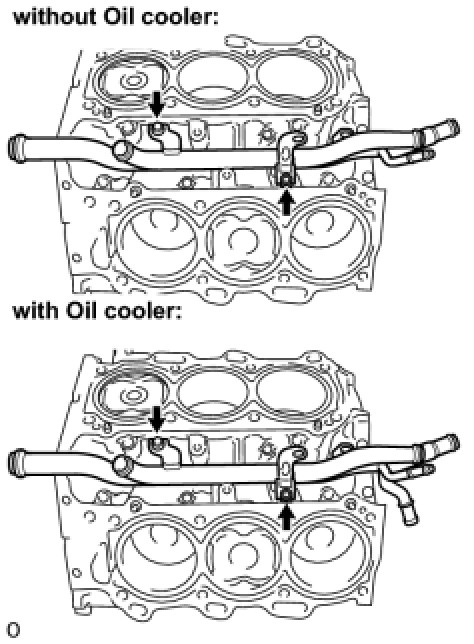 without Oil cooler:

with Oil cooler:

O