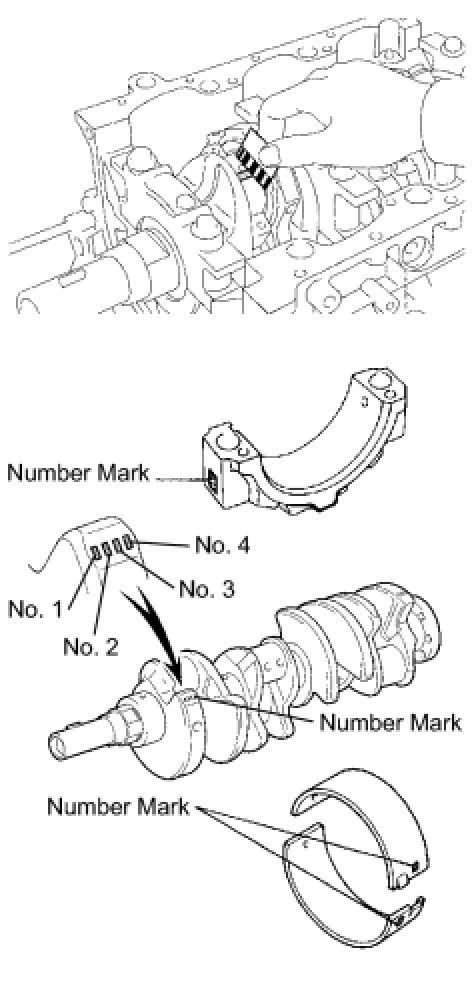 Number Mark

No. 4

No. 3

No. 1

No. 2

Number Mark

Number Mark