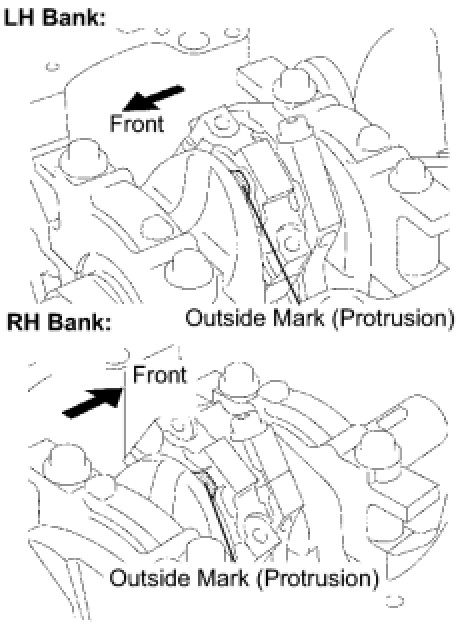 LH Bank:

Front

Outside Mark (Protrusion)

RH Bank:

Front

Outside Mark (Protrusion)