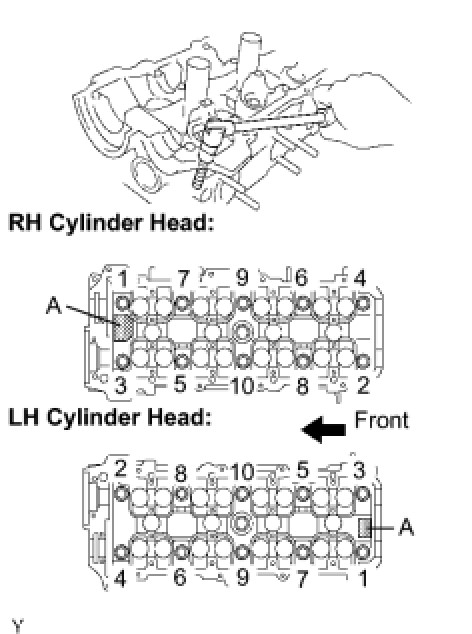 RH Cylinder Head:

1 7 9 6 4

A

3 5 10 8 2

LH Cylinder Head:

Front

2 8 10 5 3

A

4 6 9 7 1

Y