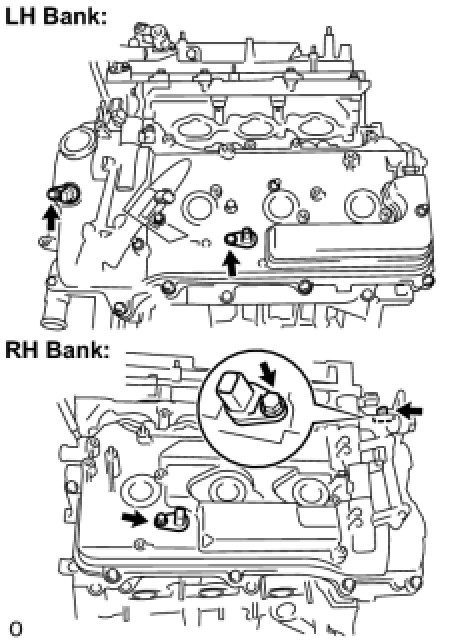 LH Bank:

RH Bank:

O