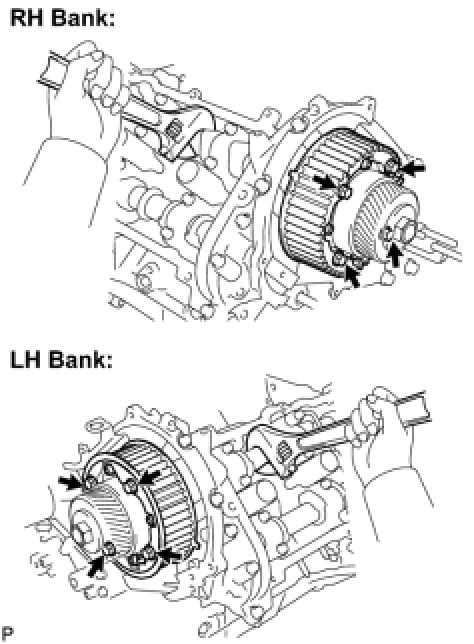 RH Bank:

LH Bank:

P