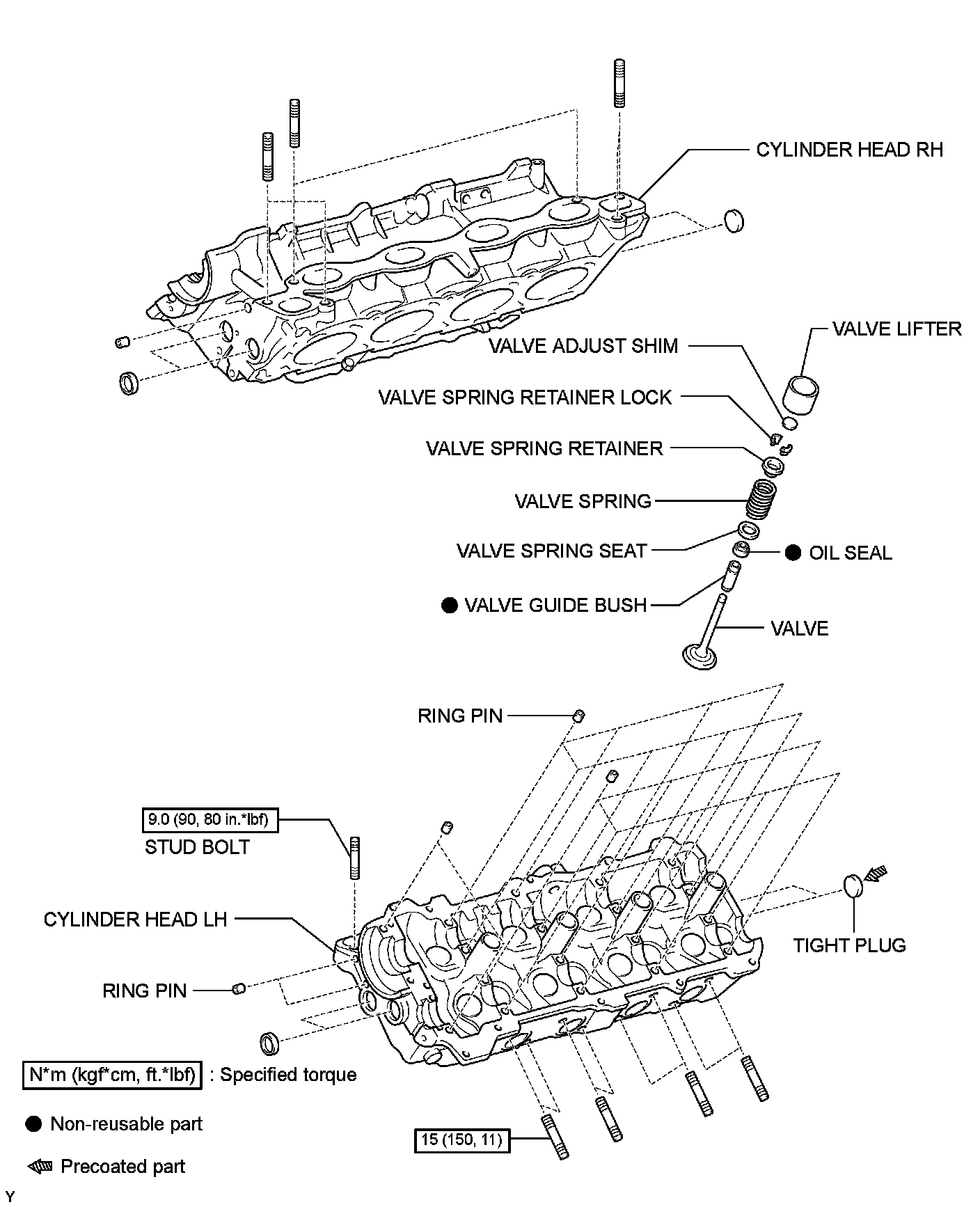 CYLINDER HEAD RH

VALVE LIFTER

VALVE ADJUST SHIM

VALVE SPRING RETAINER LOCK

VALVE SPRING RETAINER

VALVE SPRING

VALVE SPRING SEAT

● OIL SEAL

● VALVE GUIDE BUSH

VALVE

RING PIN

9.0 (90, 80 in.*lbf)

STUD BOLT

CYLINDER HEAD LH

TIGHT PLUG

RING PIN

N*m (kgf*cm, ft.*lbf) : Specified torque

● Non-reusable part

15 (150, 11)

Precoated part

Y