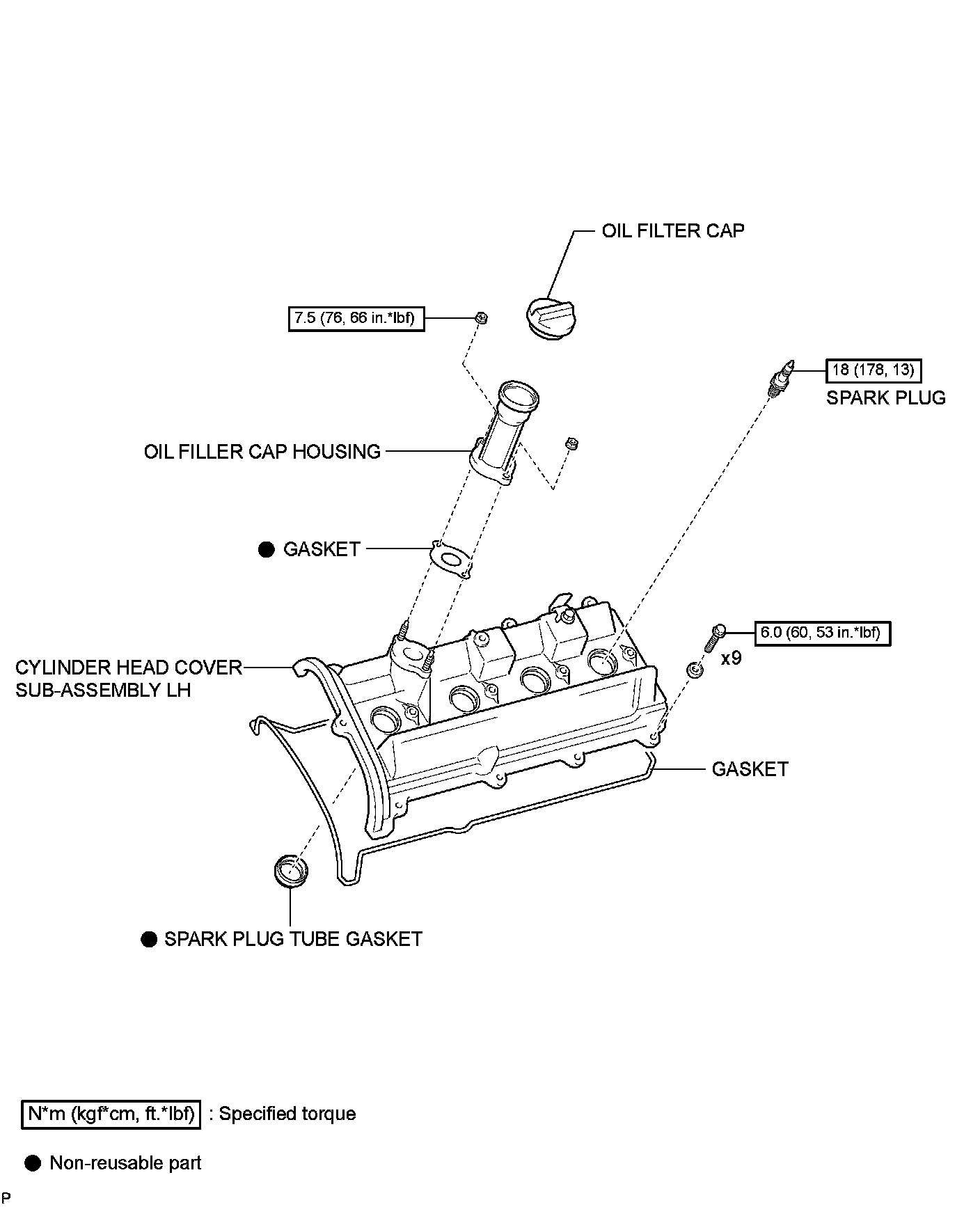 OIL FILTER CAP

7.5 (76, 66 in.*lbf)

18 (178, 13)
SPARK PLUG

OIL FILLER CAP HOUSING

● GASKET

6.0 (60, 53 in.*lbf)
x9

CYLINDER HEAD COVER SUB-ASSEMBLY LH

GASKET

● SPARK PLUG TUBE GASKET

N*m (kgf*cm, ft.*lbf) : Specified torque

● Non-reusable part

P