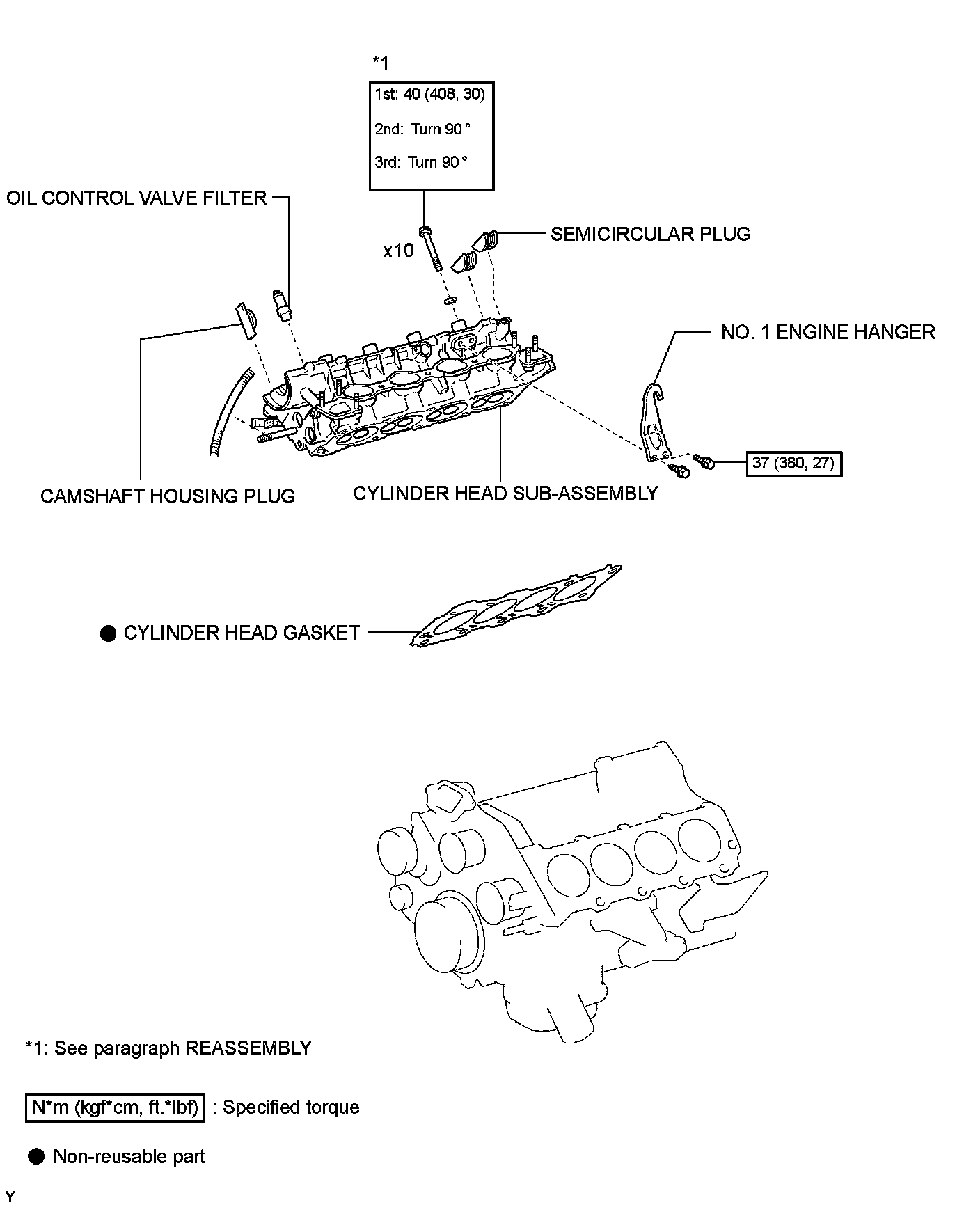 *1

1st: 40 (408, 30)

2nd: Turn 90 °

3rd: Turn 90 °

OIL CONTROL VALVE FILTER

x10

SEMICIRCULAR PLUG

NO. 1 ENGINE HANGER

37 (380, 27)

CAMSHAFT HOUSING PLUG

CYLINDER HEAD SUB-ASSEMBLY

● CYLINDER HEAD GASKET

*1: See paragraph REASSEMBLY

N*m (kgf*cm, ft.*lbf) : Specified torque

● Non-reusable part

Y