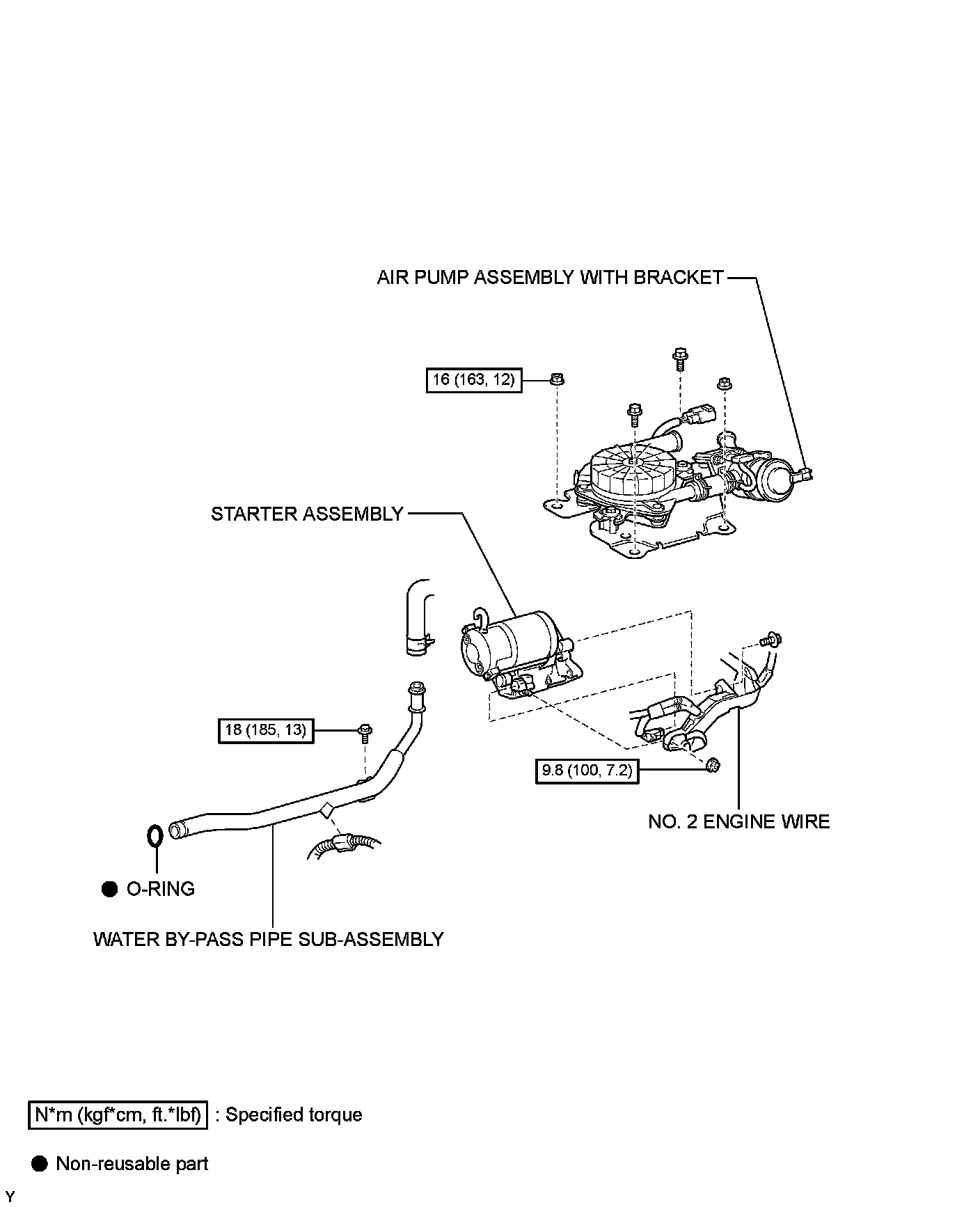 AIR PUMP ASSEMBLY WITH BRACKET

16 (163, 12)

STARTER ASSEMBLY

18 (185, 13)

9.8 (100, 7.2)

NO. 2 ENGINE WIRE

● O-RING

WATER BY-PASS PIPE SUB-ASSEMBLY

N*m (kgf*cm, ft.*lbf) : Specified torque

● Non-reusable part

Y