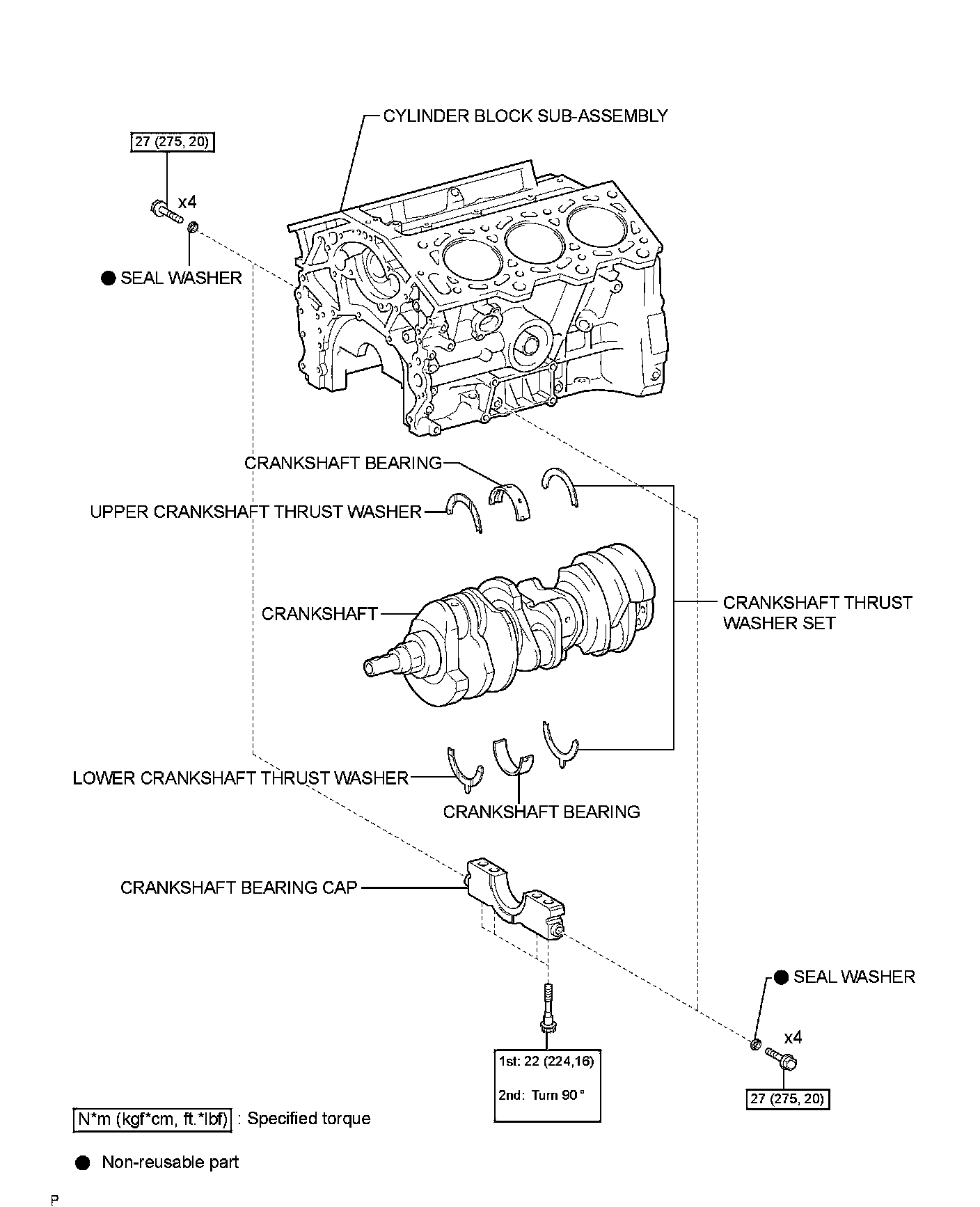 CYLINDER BLOCK SUB-ASSEMBLY

27 (275, 20)

x4

● SEAL WASHER

CRANKSHAFT BEARING

UPPER CRANKSHAFT THRUST WASHER

CRANKSHAFT

CRANKSHAFT THRUST WASHER SET

LOWER CRANKSHAFT THRUST WASHER

CRANKSHAFT BEARING

CRANKSHAFT BEARING CAP

● SEAL WASHER

x4

1st: 22 (224,16)

2nd: Turn 90 °

27 (275, 20)

N*m (kgf*cm, ft.*lbf) : Specified torque

● Non-reusable part

P