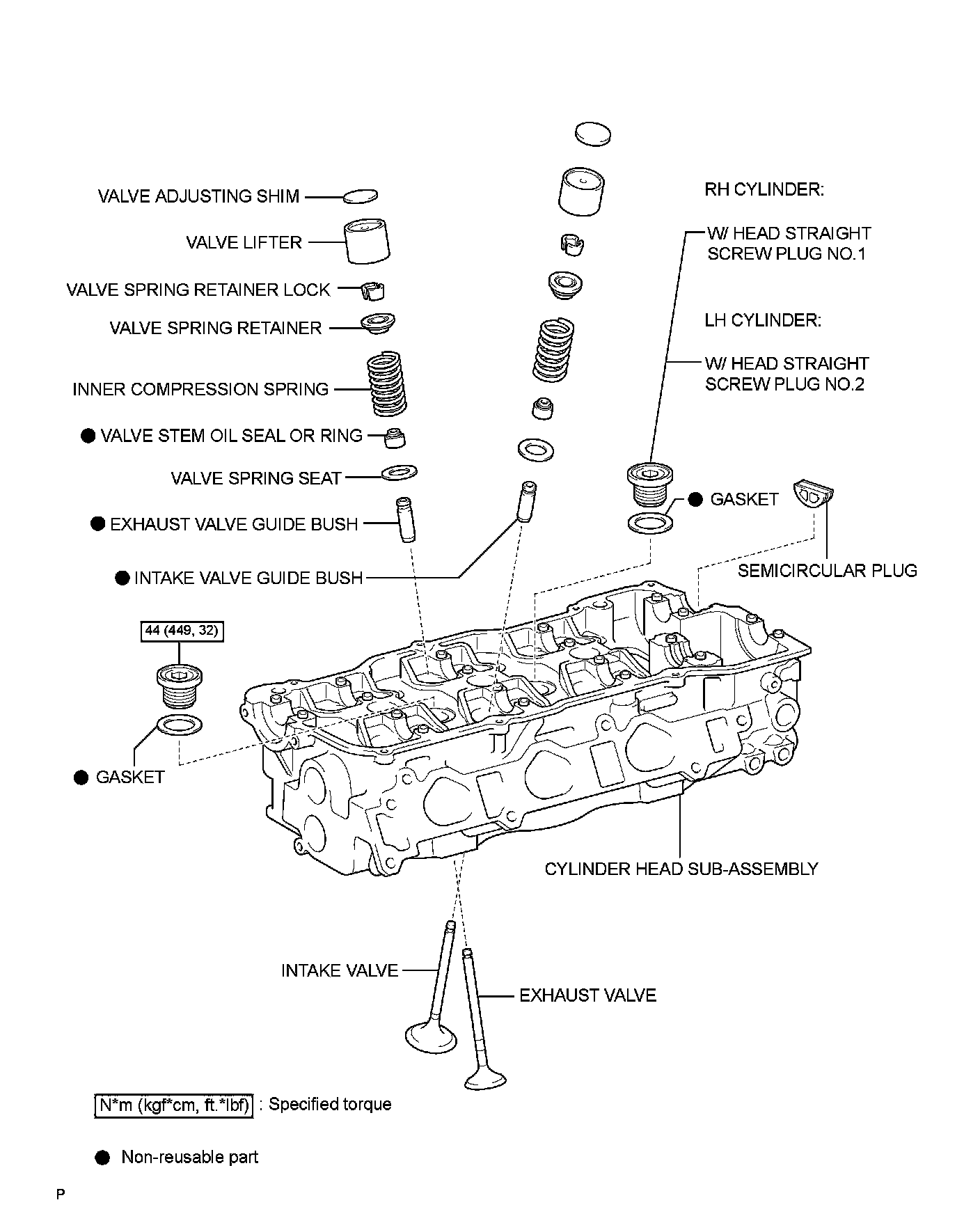 VALVE ADJUSTING SHIM

VALVE LIFTER

VALVE SPRING RETAINER LOCK

VALVE SPRING RETAINER

INNER COMPRESSION SPRING

● VALVE STEM OIL SEAL OR RING

VALVE SPRING SEAT

● EXHAUST VALVE GUIDE BUSH

● INTAKE VALVE GUIDE BUSH

RH CYLINDER:

W/ HEAD STRAIGHT SCREW PLUG NO.1

LH CYLINDER:

W/ HEAD STRAIGHT SCREW PLUG NO.2

● GASKET

SEMICIRCULAR PLUG

44 (449, 32)

● GASKET

CYLINDER HEAD SUB-ASSEMBLY

INTAKE VALVE

EXHAUST VALVE

N*m (kgf*cm, ft.*lbf) : Specified torque

● Non-reusable part

P