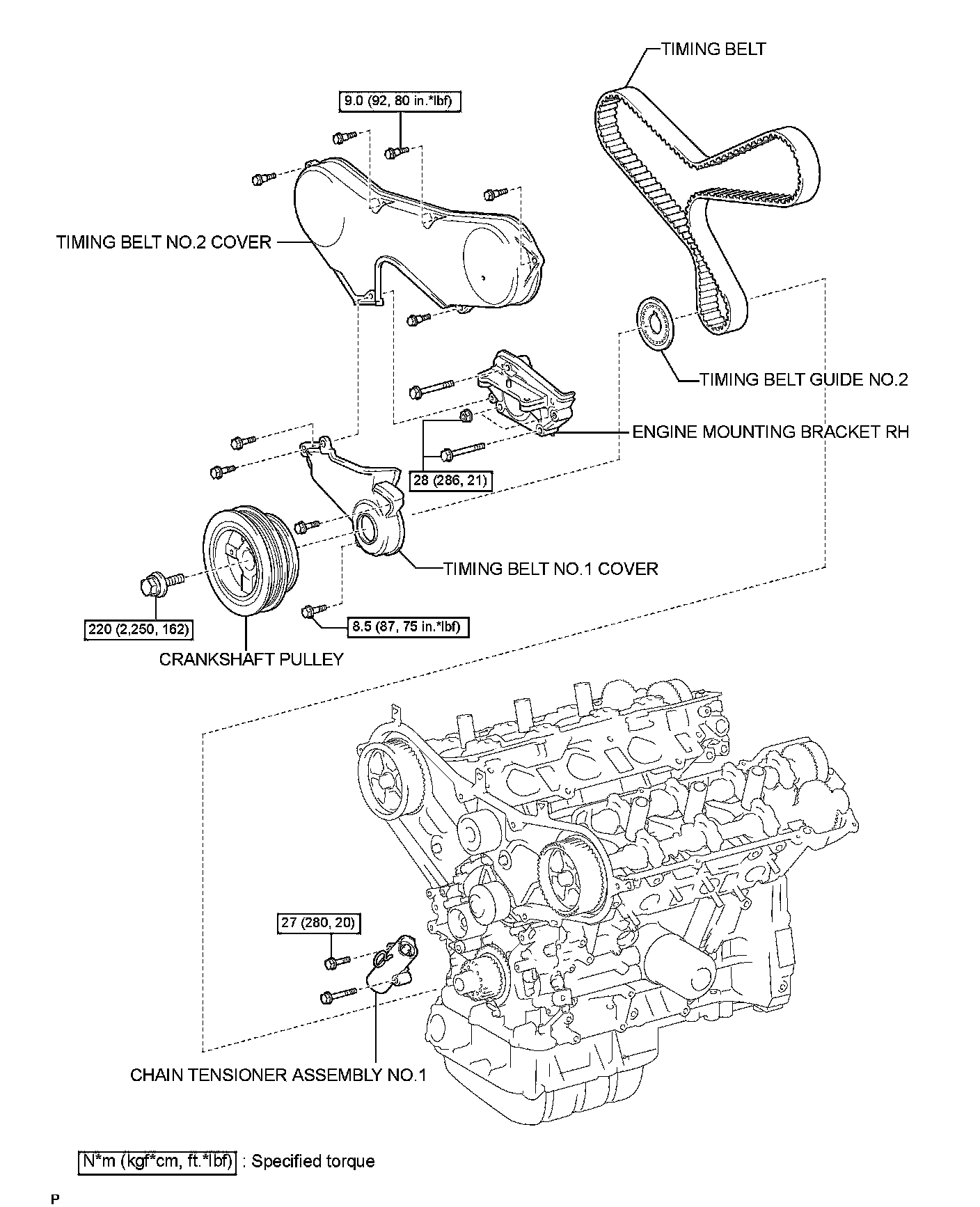 TIMING BELT

9.0 (92, 80 in.*lbf)

TIMING BELT NO.2 COVER

TIMING BELT GUIDE NO.2

ENGINE MOUNTING BRACKET RH

28 (286, 21)

TIMING BELT NO.1 COVER

220 (2,250, 162)

8.5 (87, 75 in.*lbf)

CRANKSHAFT PULLEY

27 (280, 20)

CHAIN TENSIONER ASSEMBLY NO.1

N*m (kgf*cm, ft.*lbf) : Specified torque

P