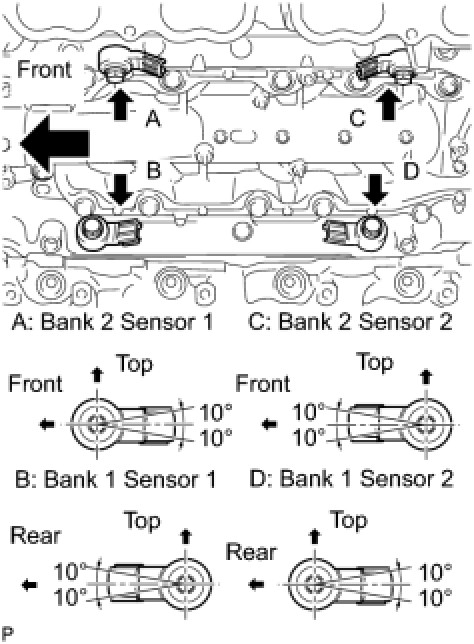 Front

A

C

B

D

A: Bank 2 Sensor 1

C: Bank 2 Sensor 2

Top

Front

10°

10°

Top

Front

10°

10°

B: Bank 1 Sensor 1

D: Bank 1 Sensor 2

Top

Rear

10°

10°

Top

Rear

10°

10°

P