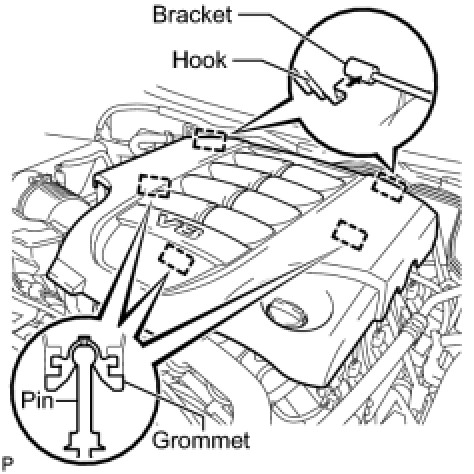 Bracket
Hook
V8
Pin
Grommet
P