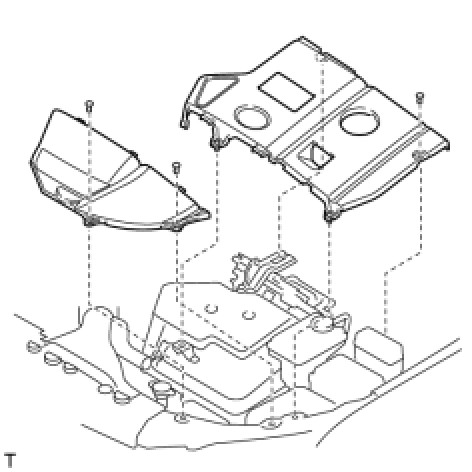 T