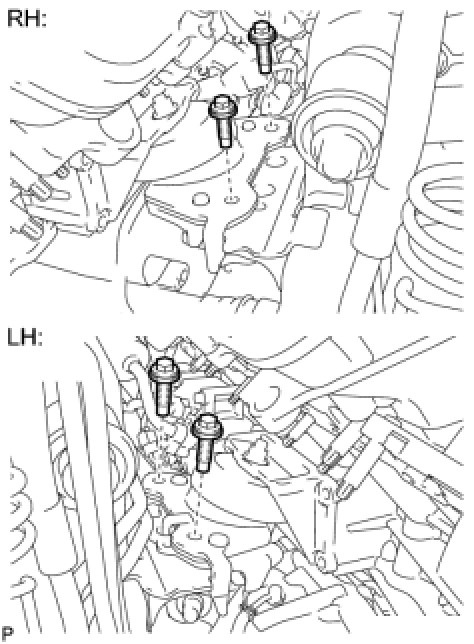 RH:

LH:

P