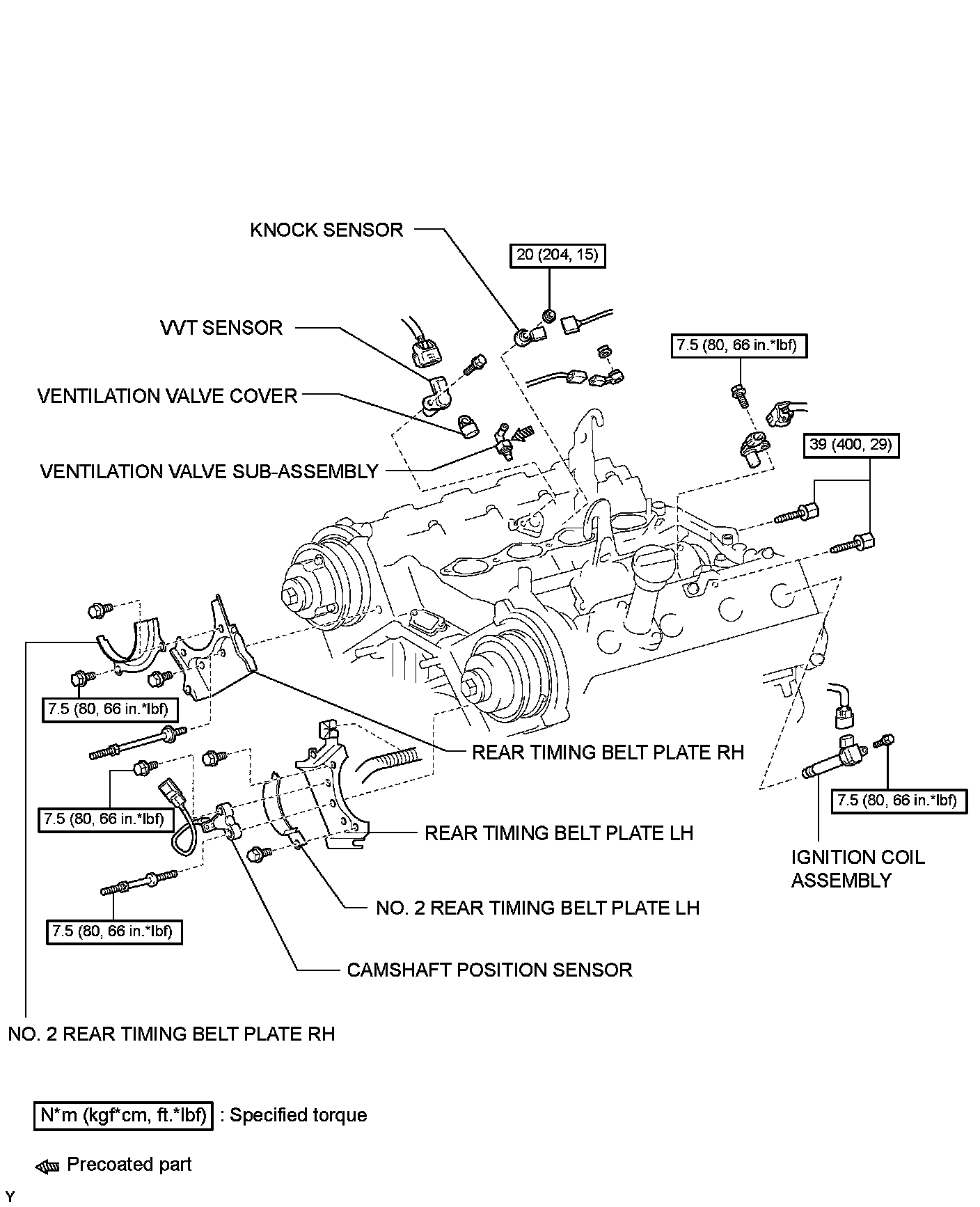 KNOCK SENSOR

20 (204, 15)

VVT SENSOR

7.5 (80, 66 in.*lbf)

VENTILATION VALVE COVER

39 (400, 29)

VENTILATION VALVE SUB-ASSEMBLY

7.5 (80, 66 in.*lbf)

REAR TIMING BELT PLATE RH

7.5 (80, 66 in.*lbf)

7.5 (80, 66 in.*lbf)

REAR TIMING BELT PLATE LH

IGNITION COIL ASSEMBLY

NO. 2 REAR TIMING BELT PLATE LH

7.5 (80, 66 in.*lbf)

CAMSHAFT POSITION SENSOR

NO. 2 REAR TIMING BELT PLATE RH

N*m (kgf*cm, ft.*lbf) : Specified torque

Precoated part

Y