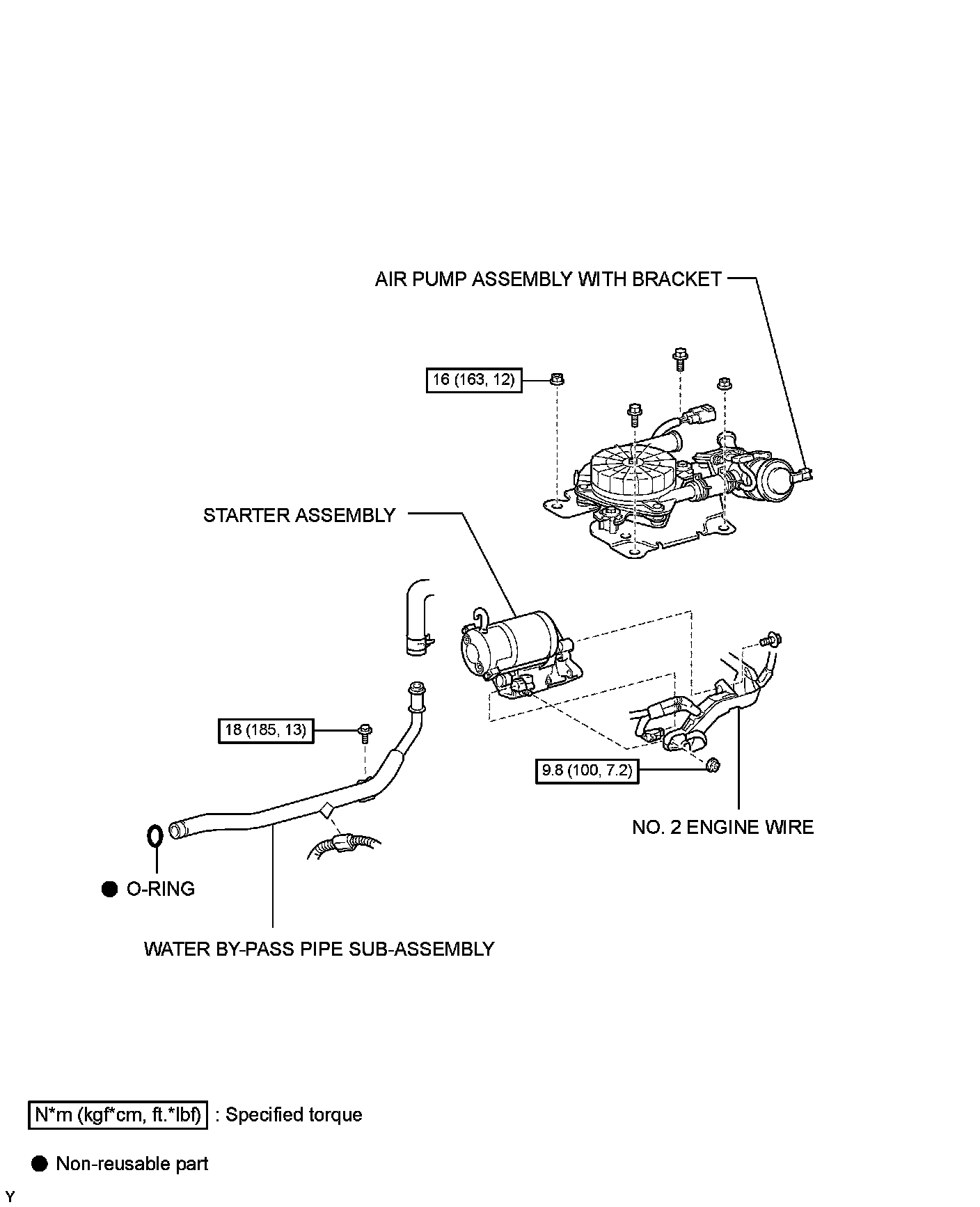 AIR PUMP ASSEMBLY WITH BRACKET

16 (163, 12)

STARTER ASSEMBLY

18 (185, 13)

9.8 (100, 7.2)

NO. 2 ENGINE WIRE

● O-RING

WATER BY-PASS PIPE SUB-ASSEMBLY

N*m (kgf*cm, ft.*lbf) : Specified torque

● Non-reusable part

Y