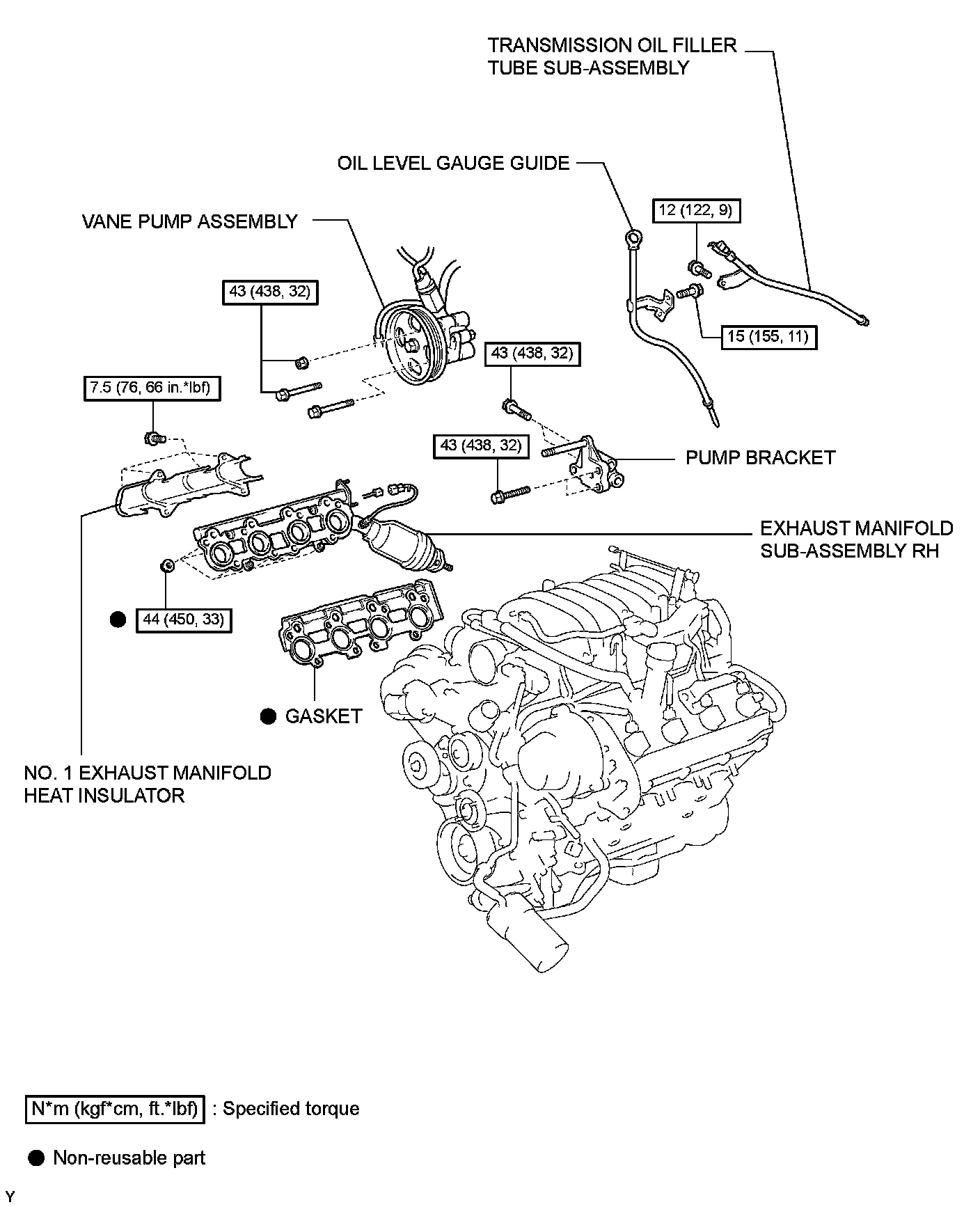 TRANSMISSION OIL FILLER TUBE SUB-ASSEMBLY

OIL LEVEL GAUGE GUIDE

12 (122, 9)

VANE PUMP ASSEMBLY

43 (438, 32)

15 (155, 11)

43 (438, 32)

7.5 (76, 66 in.*lbf)

43 (438, 32)

PUMP BRACKET

EXHAUST MANIFOLD SUB-ASSEMBLY RH

● 44 (450, 33)

● GASKET

NO. 1 EXHAUST MANIFOLD HEAT INSULATOR

N*m (kgf*cm, ft.*lbf) : Specified torque

● Non-reusable part

Y