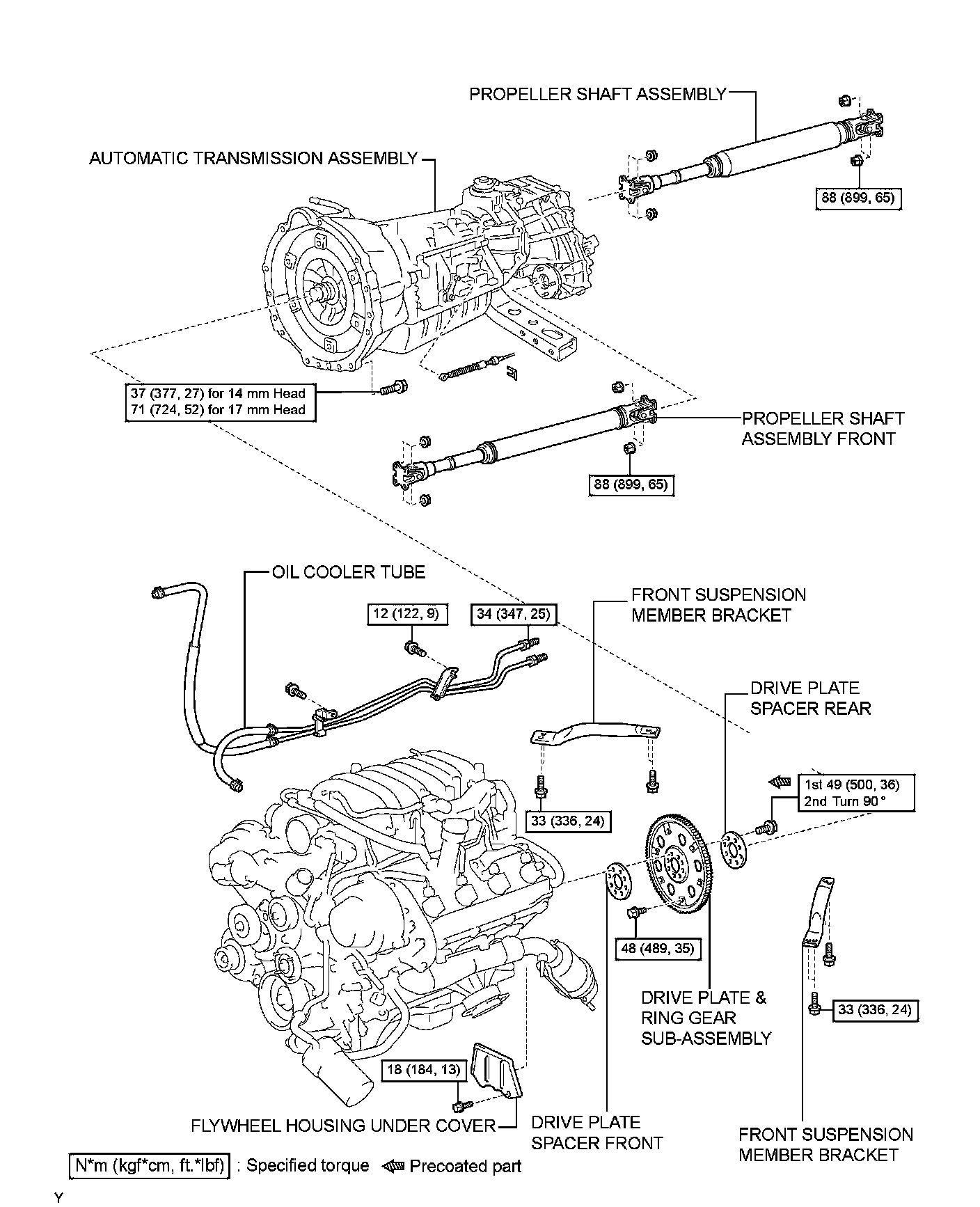 PROPELLER SHAFT ASSEMBLY

AUTOMATIC TRANSMISSION ASSEMBLY

88 (899, 65)

37 (377, 27) for 14 mm Head
71 (724, 52) for 17 mm Head

PROPELLER SHAFT ASSEMBLY FRONT

88 (899, 65)

OIL COOLER TUBE

12 (122, 9)

34 (347, 25)

FRONT SUSPENSION MEMBER BRACKET

DRIVE PLATE SPACER REAR

1st 49 (500, 36)
2nd Turn 90 °

33 (336, 24)

48 (489, 35)

DRIVE PLATE & RING GEAR SUB-ASSEMBLY

33 (336, 24)

18 (184, 13)

FLYWHEEL HOUSING UNDER COVER

DRIVE PLATE SPACER FRONT

FRONT SUSPENSION MEMBER BRACKET

N*m (kgf*cm, ft.*lbf) : Specified torque Precoated part

Y