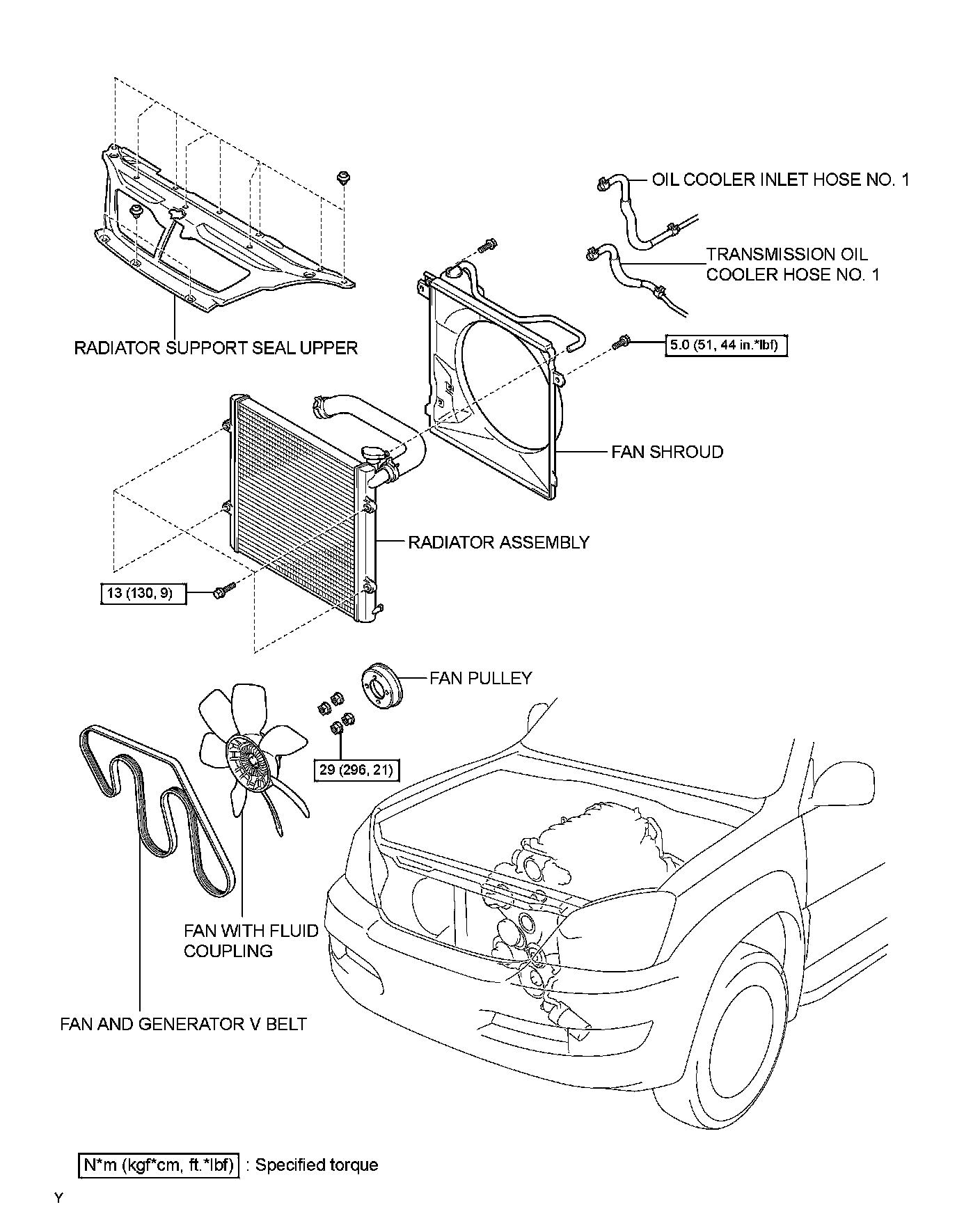 OIL COOLER INLET HOSE NO. 1

TRANSMISSION OIL COOLER HOSE NO. 1

RADIATOR SUPPORT SEAL UPPER

5.0 (51, 44 in.*lbf)

FAN SHROUD

RADIATOR ASSEMBLY

13 (130, 9)

FAN PULLEY

29 (296, 21)

FAN WITH FLUID COUPLING

FAN AND GENERATOR V BELT

N*m (kgf*cm, ft.*lbf) : Specified torque

Y