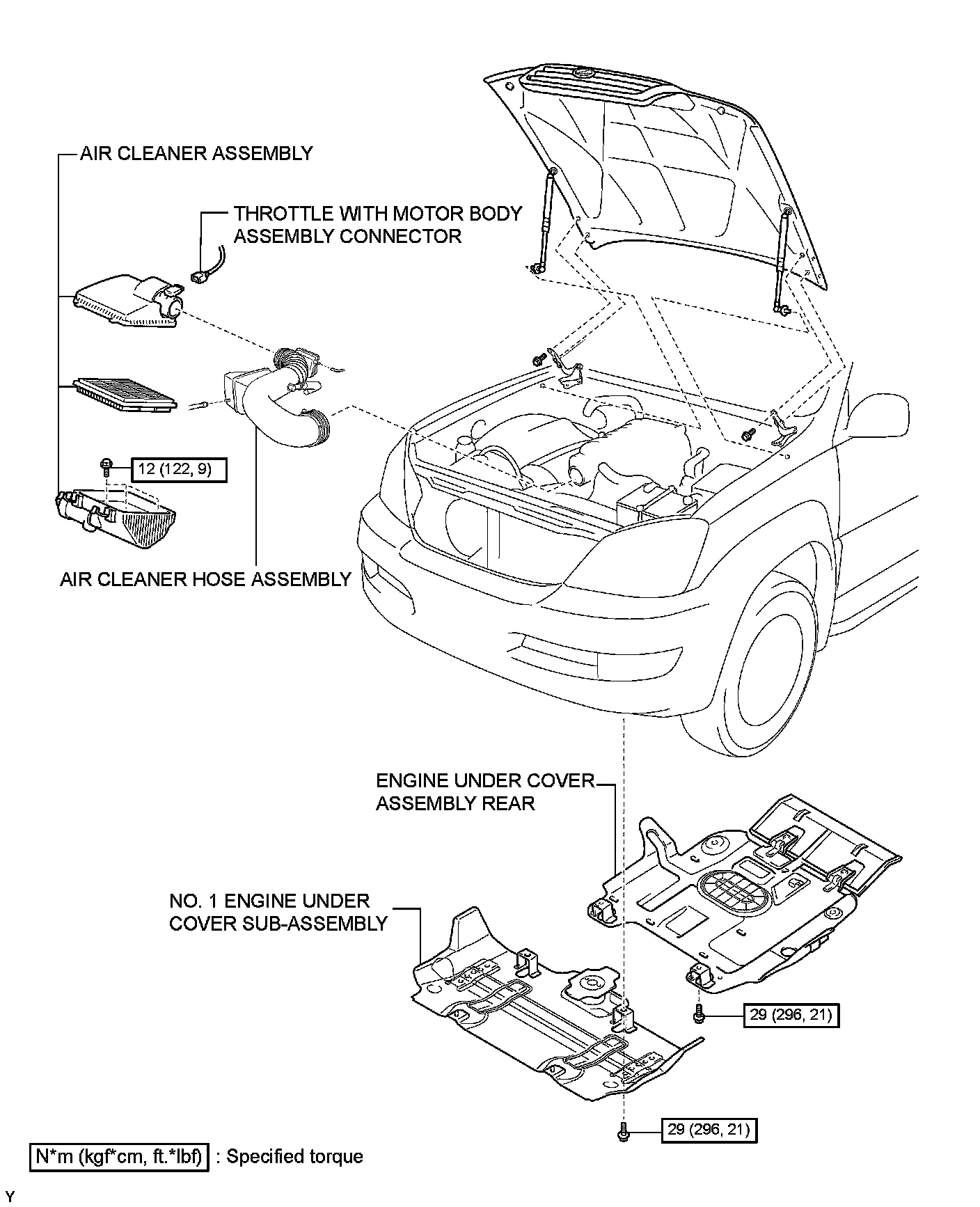 AIR CLEANER ASSEMBLY

THROTTLE WITH MOTOR BODY ASSEMBLY CONNECTOR

12 (122, 9)

AIR CLEANER HOSE ASSEMBLY

ENGINE UNDER COVER ASSEMBLY REAR

NO. 1 ENGINE UNDER COVER SUB-ASSEMBLY

29 (296, 21)

29 (296, 21)

N*m (kgf*cm, ft.*lbf) : Specified torque

Y