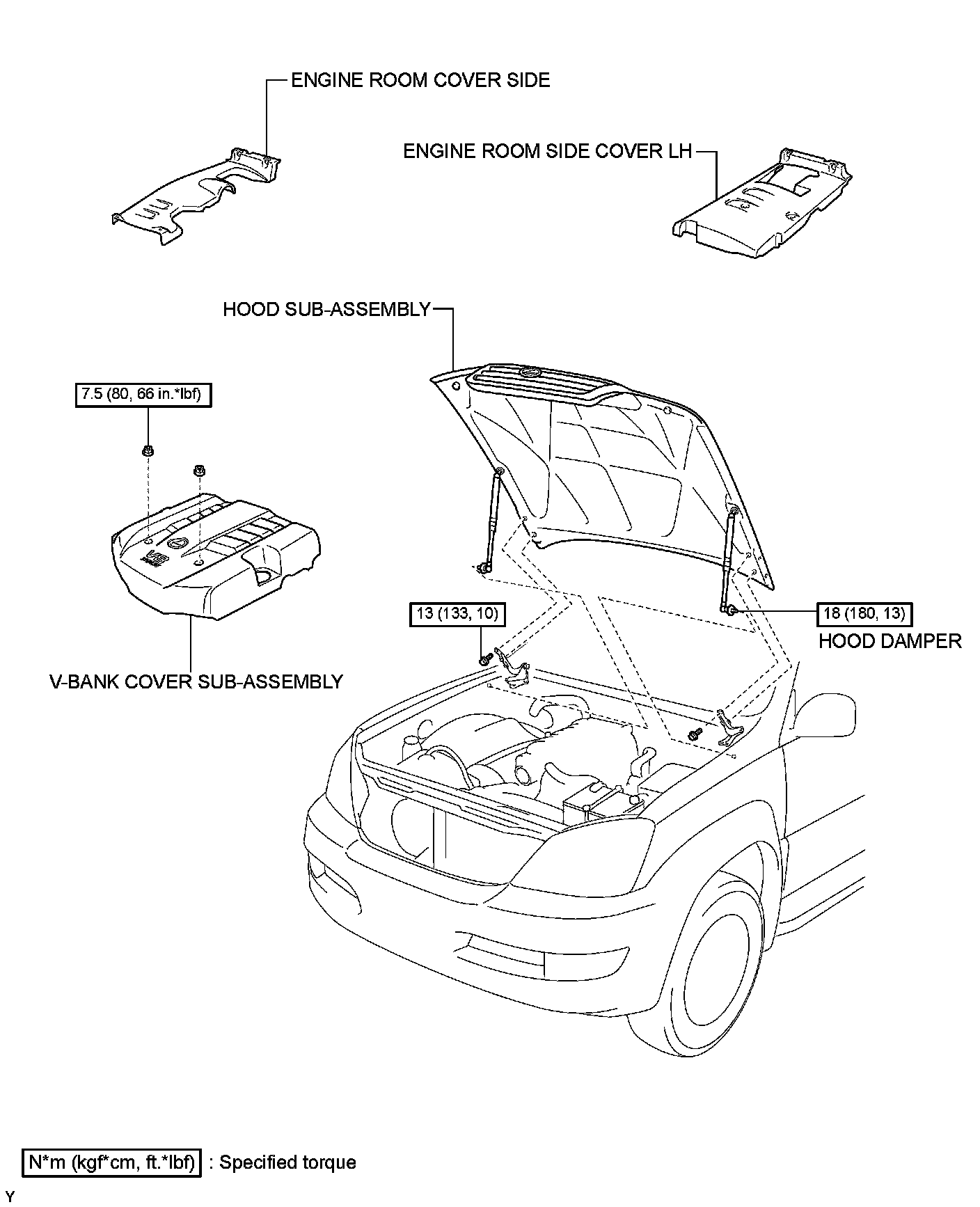 ENGINE ROOM COVER SIDE

ENGINE ROOM SIDE COVER LH

HOOD SUB-ASSEMBLY

7.5 (80, 66 in.*lbf)

V8

13 (133, 10)

18 (180, 13)

HOOD DAMPER

V-BANK COVER SUB-ASSEMBLY

N*m (kgf*cm, ft.*lbf) : Specified torque

Y