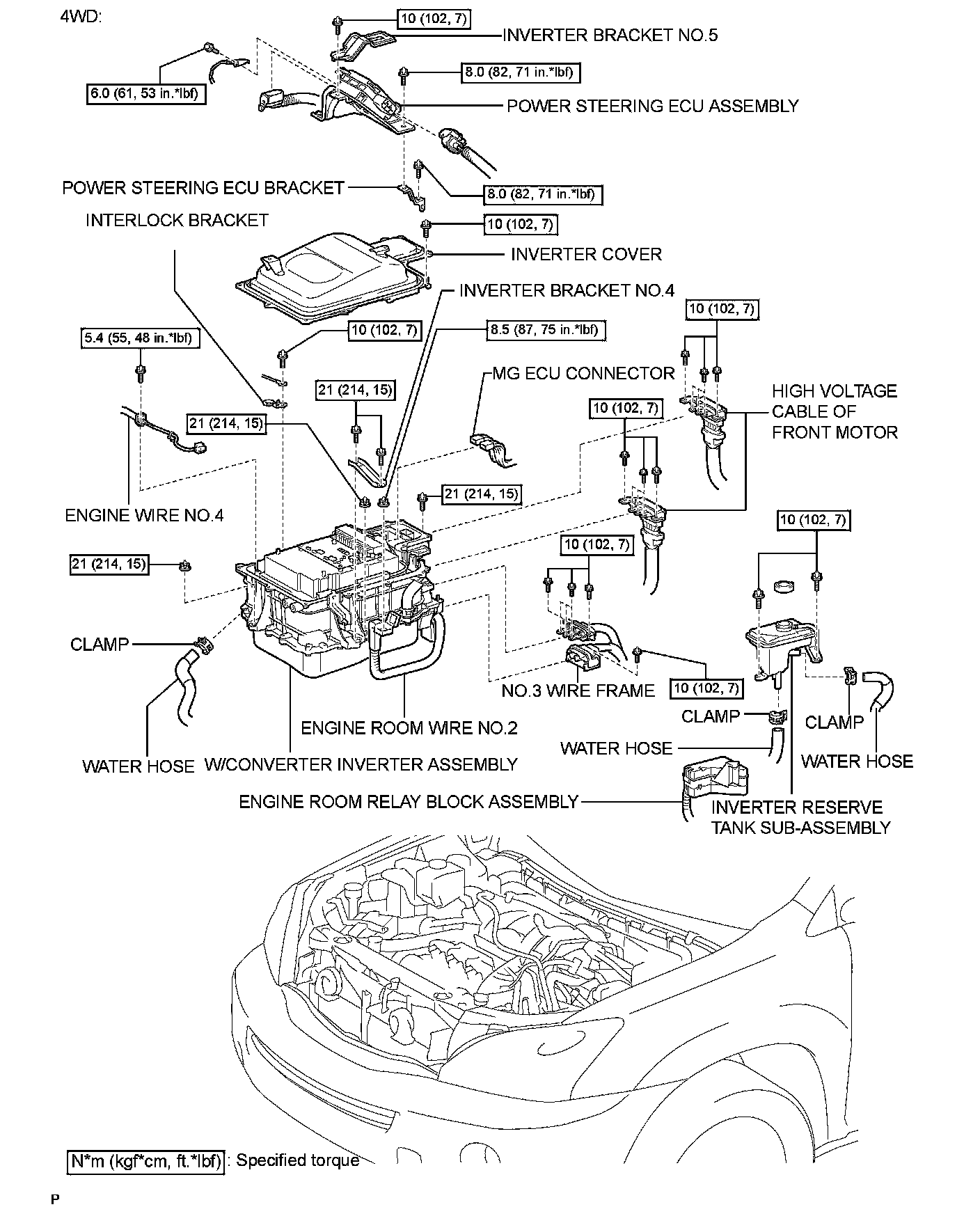 4WD:

10 (102, 7)
INVERTER BRACKET NO.5
6.0 (61, 53 in.*lbf)
8.0 (82, 71 in.*lbf)
POWER STEERING ECU ASSEMBLY
POWER STEERING ECU BRACKET
8.0 (82, 71 in.*lbf)
INTERLOCK BRACKET
10 (102, 7)
INVERTER COVER
INVERTER BRACKET NO.4
10 (102, 7)
5.4 (55, 48 in.*lbf)
10 (102, 7)
8.5 (87, 75 in.*lbf)
MG ECU CONNECTOR
21 (214, 15)
HIGH VOLTAGE CABLE OF FRONT MOTOR
10 (102, 7)
21 (214, 15)
21 (214, 15)
ENGINE WIRE NO.4
10 (102, 7)
10 (102, 7)
21 (214, 15)
CLAMP
NO.3 WIRE FRAME
10 (102, 7)
CLAMP
CLAMP
ENGINE ROOM WIRE NO.2
WATER HOSE
WATER HOSE
WATER HOSE
W/CONVERTER INVERTER ASSEMBLY
ENGINE ROOM RELAY BLOCK ASSEMBLY
INVERTER RESERVE TANK SUB-ASSEMBLY

N*m (kgf*cm, ft.*lbf) : Specified torque

P