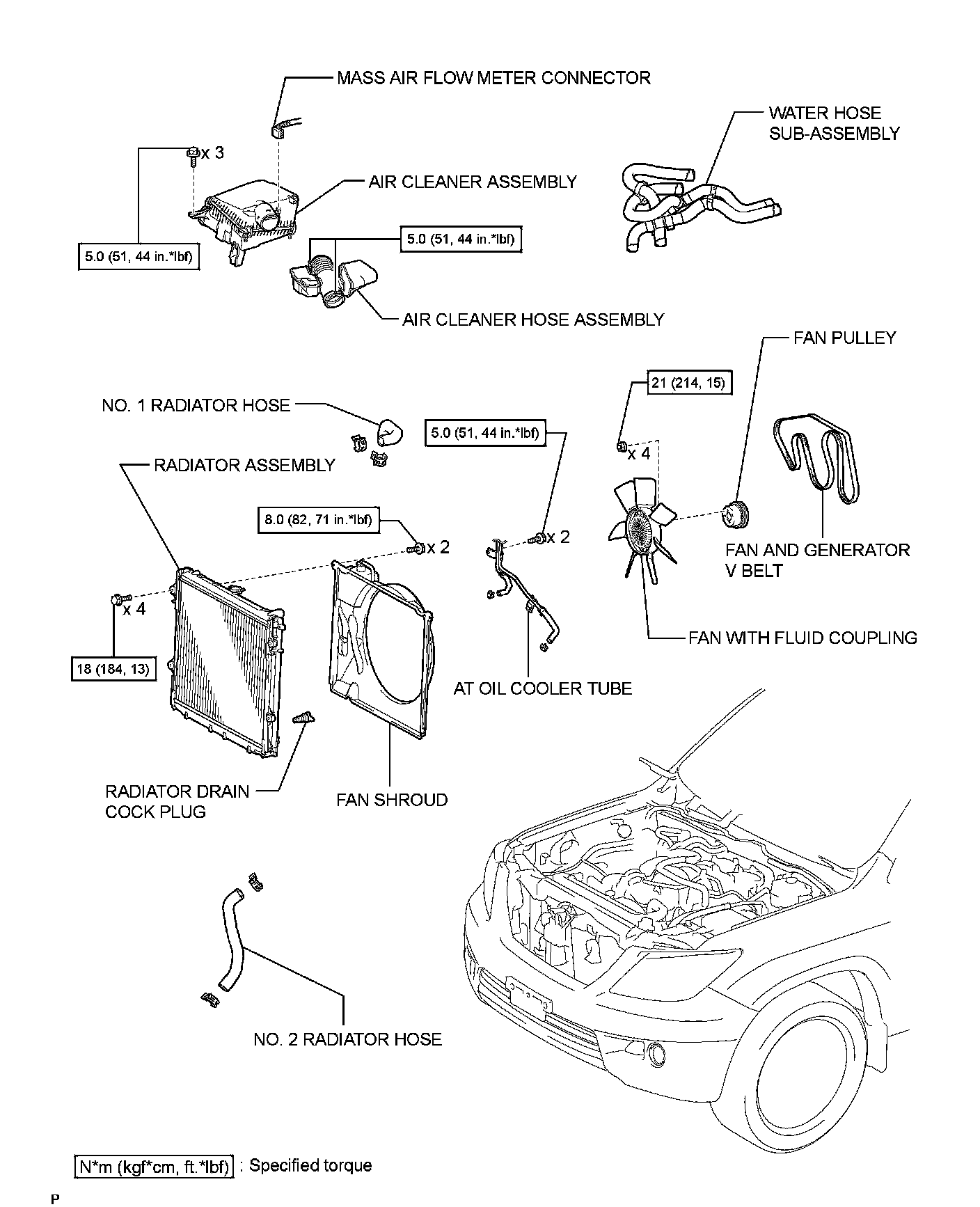 MASS AIR FLOW METER CONNECTOR

WATER HOSE SUB-ASSEMBLY

x 3

AIR CLEANER ASSEMBLY

5.0 (51, 44 in.*lbf)

5.0 (51, 44 in.*lbf)

AIR CLEANER HOSE ASSEMBLY

FAN PULLEY

21 (214, 15)

NO. 1 RADIATOR HOSE

5.0 (51, 44 in.*lbf)

x 4

RADIATOR ASSEMBLY

8.0 (82, 71 in.*lbf)

x 2

x 2

FAN AND GENERATOR V BELT

x 4

18 (184, 13)

FAN WITH FLUID COUPLING

AT OIL COOLER TUBE

RADIATOR DRAIN COCK PLUG

FAN SHROUD

NO. 2 RADIATOR HOSE

N*m (kgf*cm, ft.*lbf) : Specified torque

P