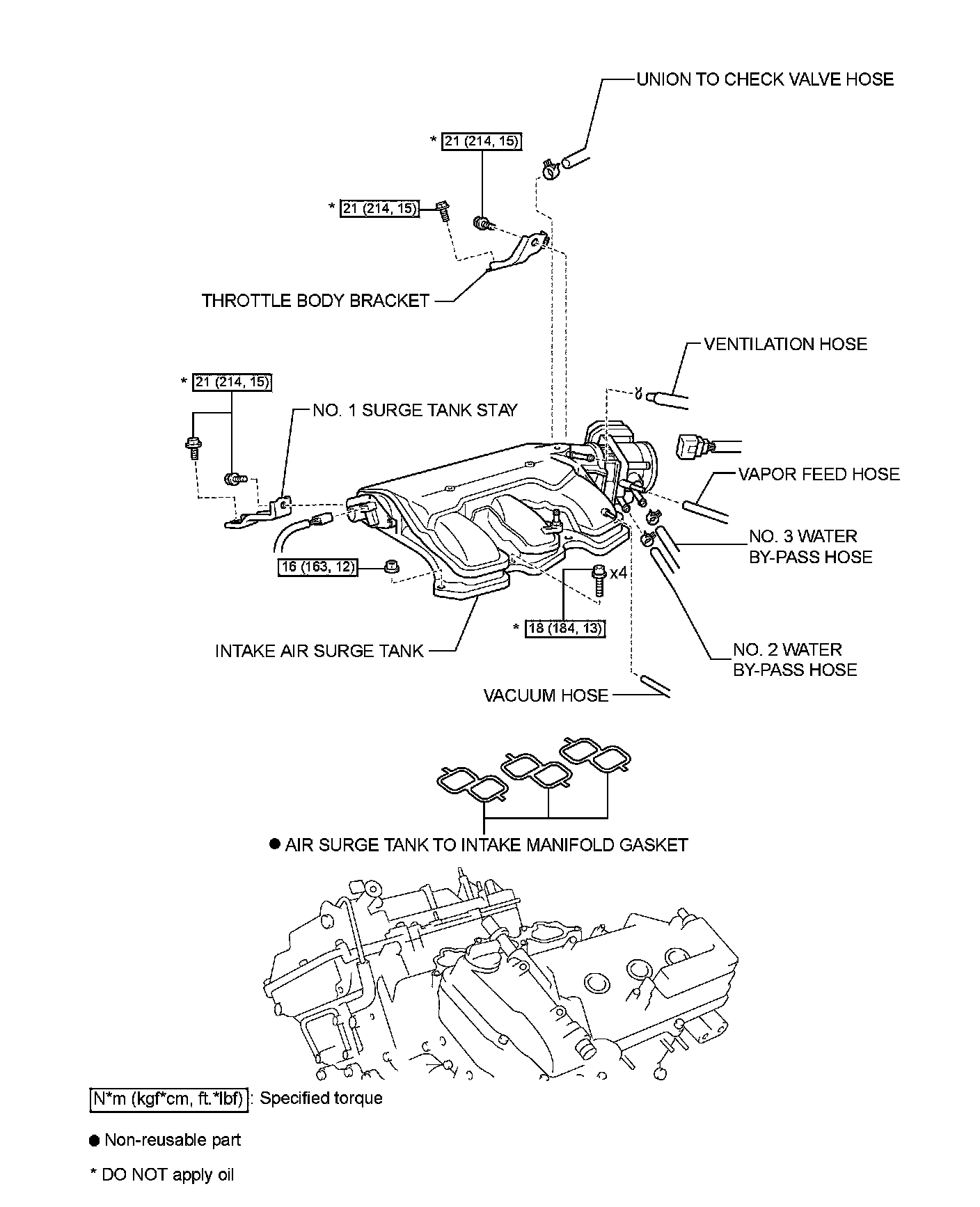 UNION TO CHECK VALVE HOSE

* 21 (214, 15)

* 21 (214, 15)

THROTTLE BODY BRACKET

VENTILATION HOSE

* 21 (214, 15)

NO. 1 SURGE TANK STAY

VAPOR FEED HOSE

NO. 3 WATER BY-PASS HOSE

16 (163, 12)

x4

* 18 (184, 13)

INTAKE AIR SURGE TANK

NO. 2 WATER BY-PASS HOSE

VACUUM HOSE

● AIR SURGE TANK TO INTAKE MANIFOLD GASKET

N*m (kgf*cm, ft.*lbf) : Specified torque

● Non-reusable part

* DO NOT apply oil